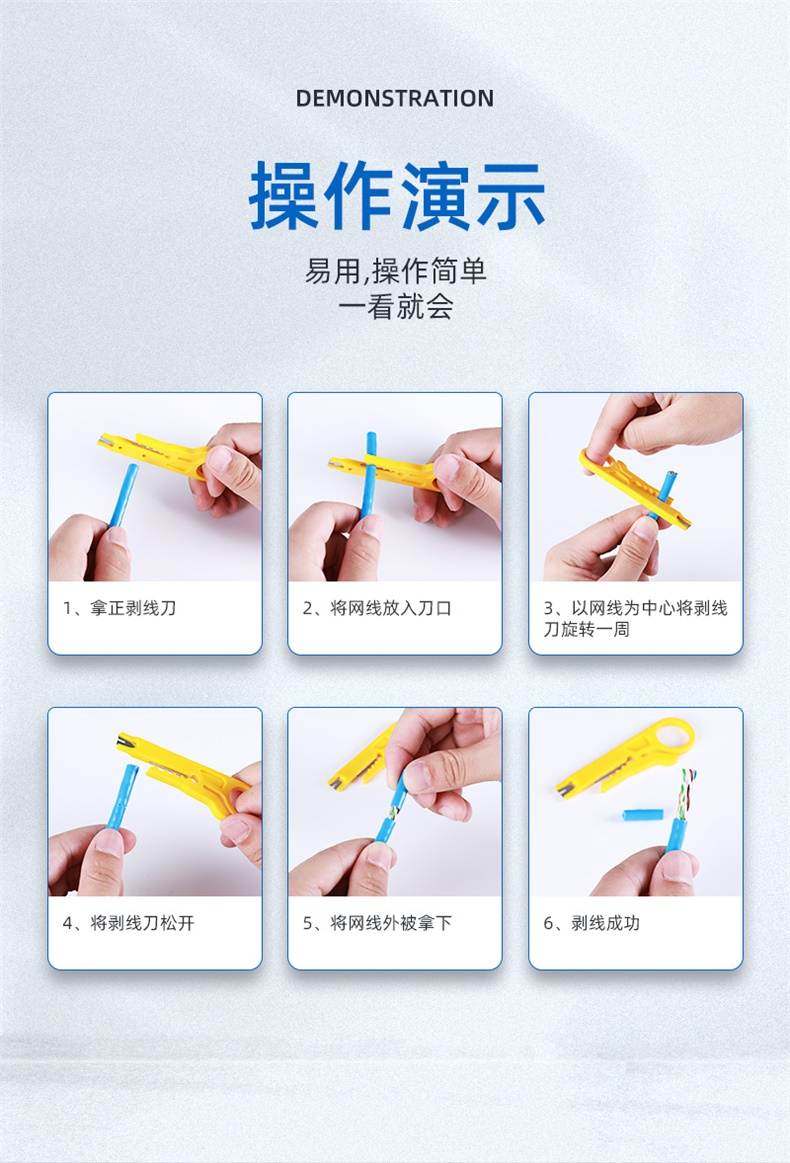 DEMONSTRATION

操作演示

易用,操作简单
一看就会

1、拿正剥线刀

2、将网线放入刀口

3、以网线为中心将剥线刀旋转一周

4、将剥线刀松开

5、将网线外被拿下

6、剥线成功