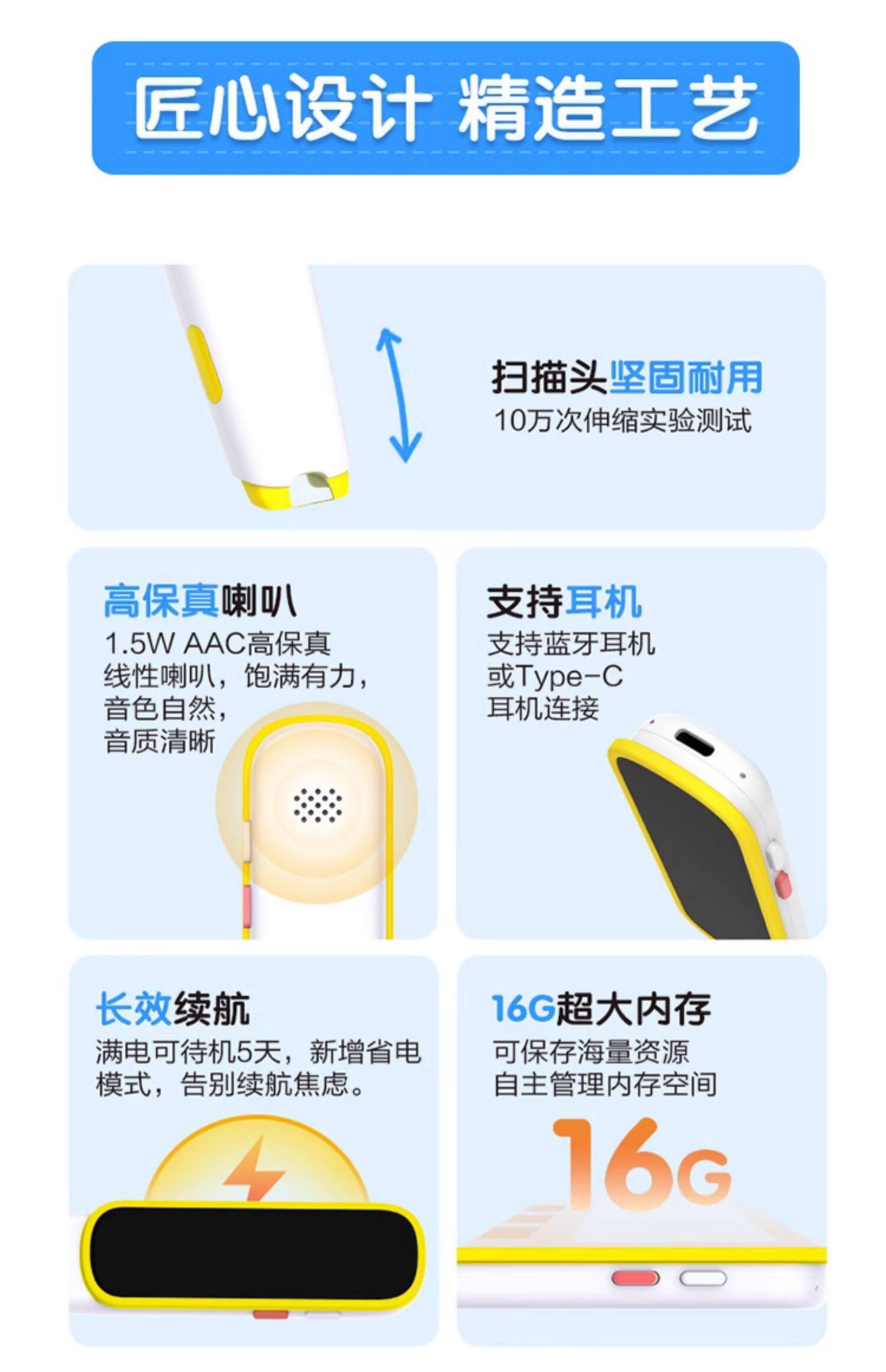 匠心设计 精造工艺

扫描头坚固耐用
10万次伸缩实验测试

高保真喇叭
1.5W AAC高保真线性喇叭，饱满有力，音色自然，音质清晰

支持耳机
支持蓝牙耳机或Type-C耳机连接

长效续航
满电可待机5天，新增省电模式，告别续航焦虑。

16G超大内存
可保存海量资源
自主管理内存空间

16G