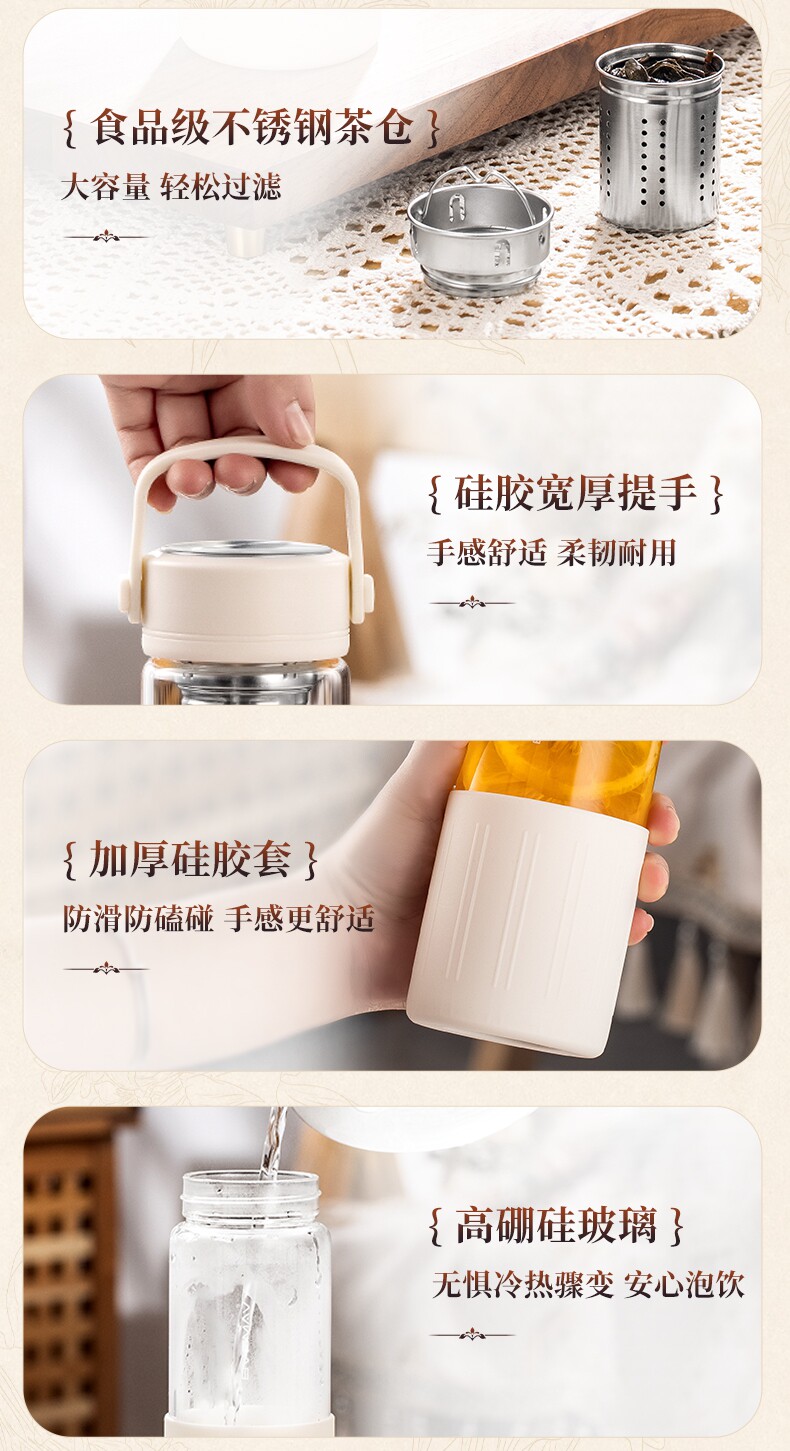 { 食品级不锈钢茶仓 }

大容量 轻松过滤

{ 硅胶宽厚提手 }

手感舒适 柔韧耐用

{ 加厚硅胶套 }

防滑防磕碰 手感更舒适

{ 高硼硅玻璃 }

无惧冷热骤变 安心泡饮