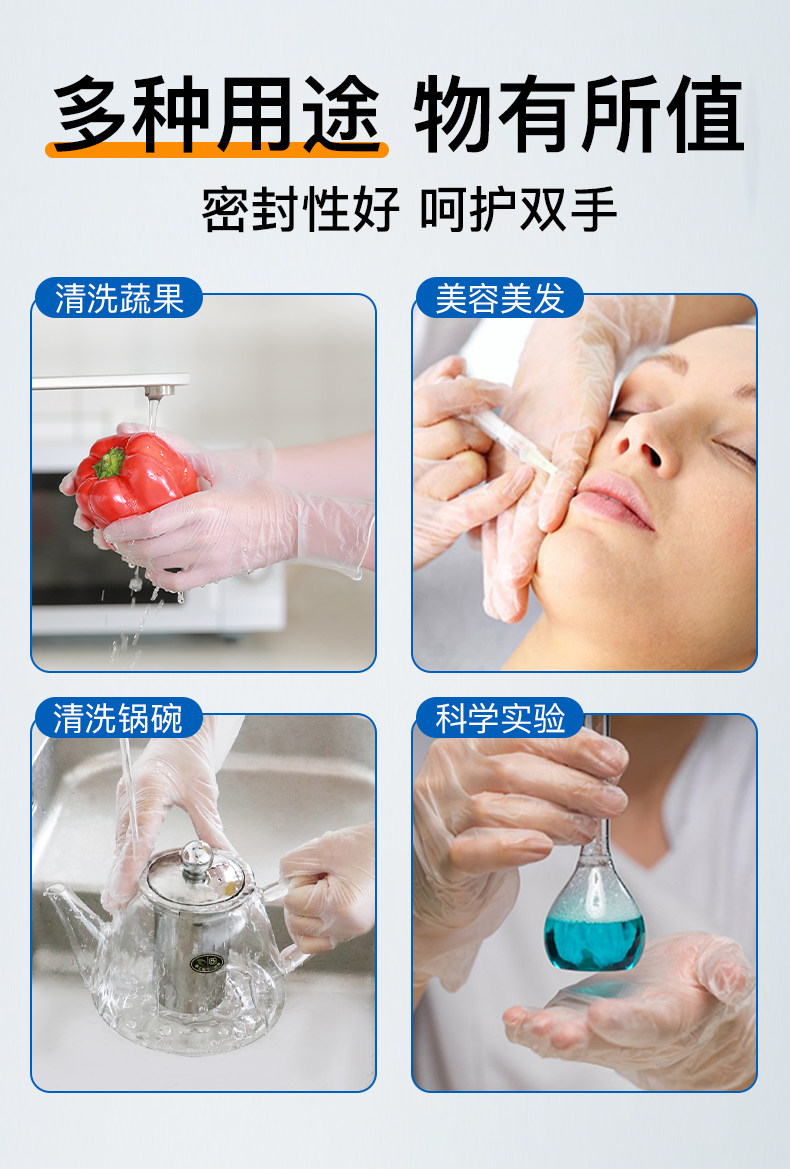 多种用途 物有所值

密封性好 呵护双手

清洗蔬果

美容美发

清洗锅碗

科学实验