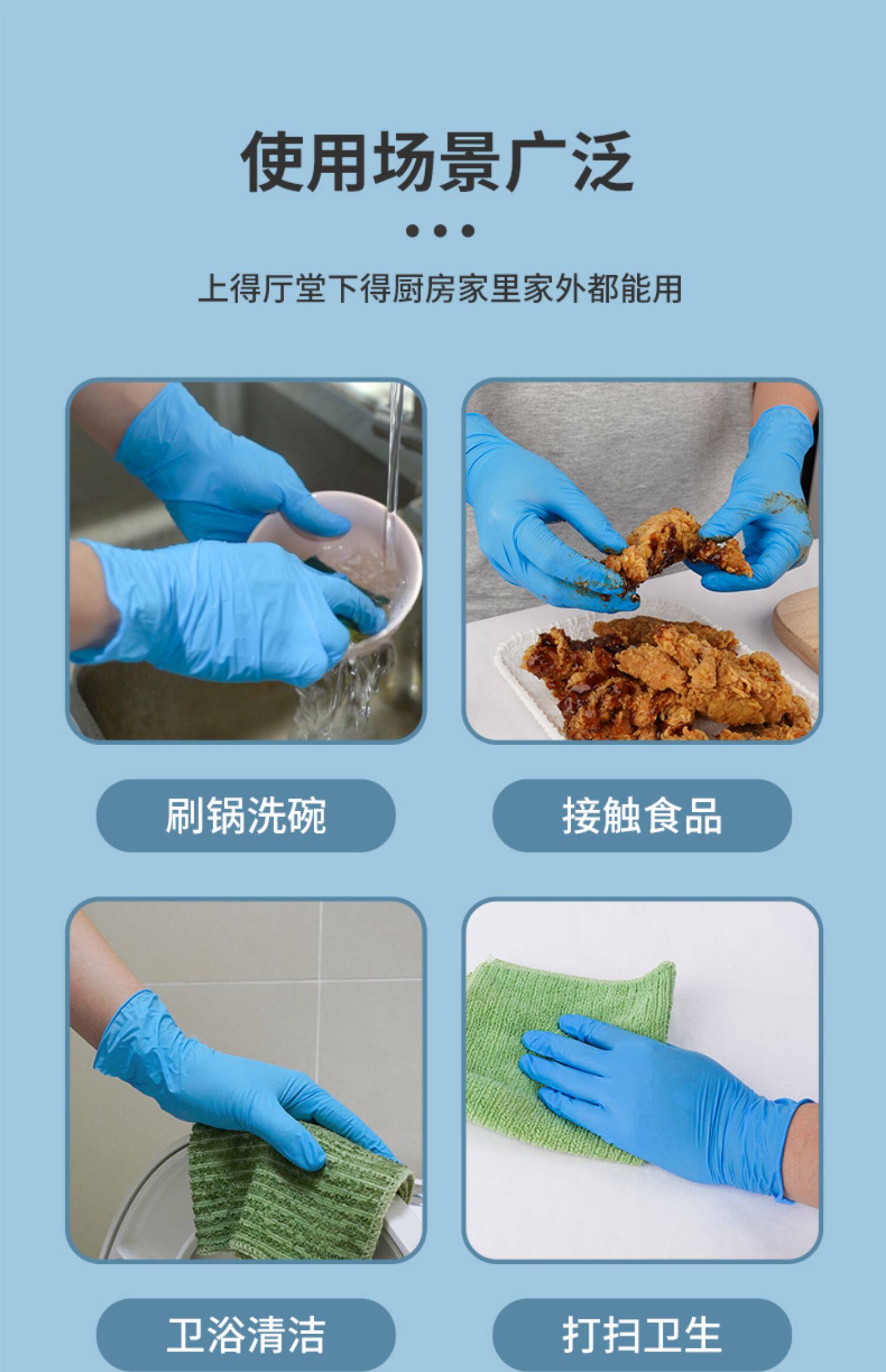 使用场景广泛

上得厅堂下得厨房家里家外都能用

刷锅洗碗

接触食品

卫浴清洁

打扫卫生