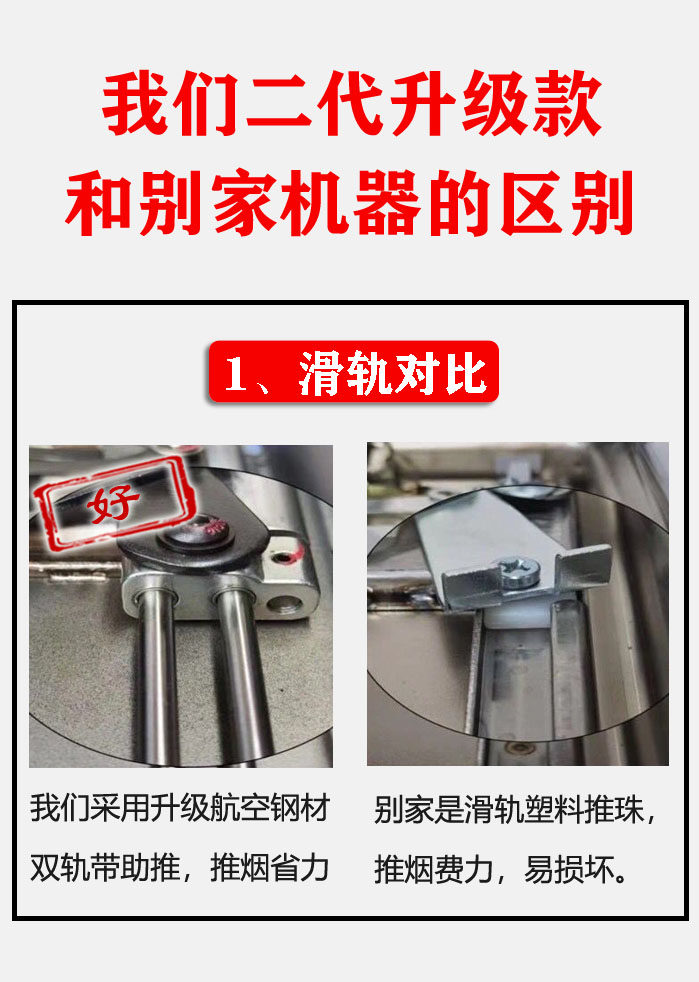 我们二代升级款
和别家机器的区别

1、滑轨对比

好

我们采用升级航空钢材双轨带助推，推烟省力

别家是滑轨塑料推珠，推烟费力，易损坏。