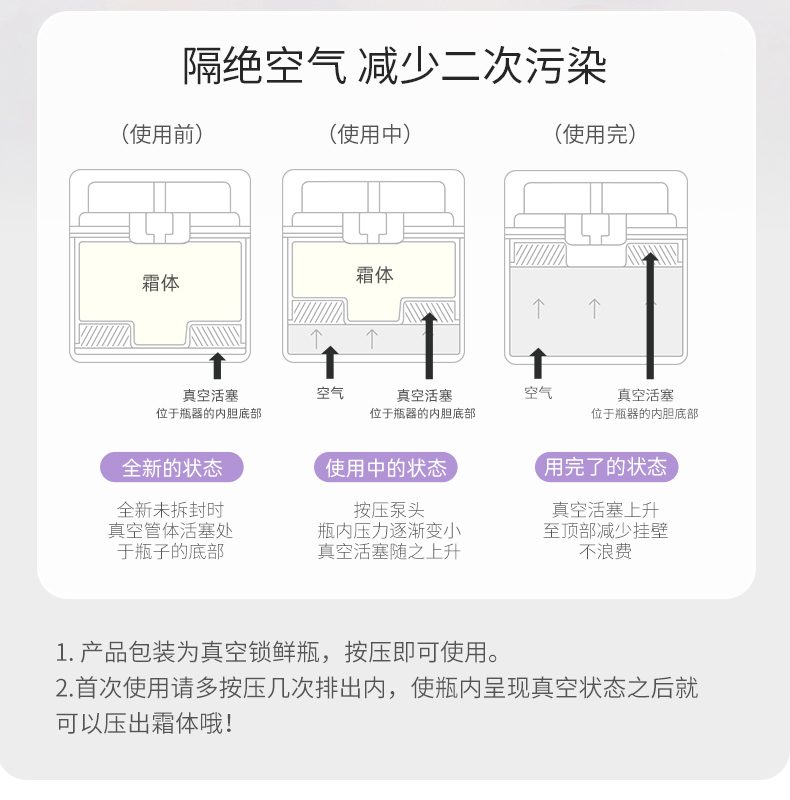 隔绝空气 减少二次污染

（使用前）

霜体

真空活塞
位于瓶器的内胆底部

全新的状态

全新未拆封时
真空管体活塞处
于瓶子的底部

（使用中）

霜体

空气

真空活塞
位于瓶器的内胆底部

使用中的状态

按压泵头
瓶内压力逐渐变小
真空活塞随之上升

（使用完）

空气

真空活塞
位于瓶器的内胆底部

用完了的状态

真空活塞上升
至顶部减少挂壁
不浪费

1. 产品包装为真空锁鲜瓶，按压即可使用。
2.首次使用请多按压几次排出内，使瓶内呈现真空状态之后就可以压出霜体哦！