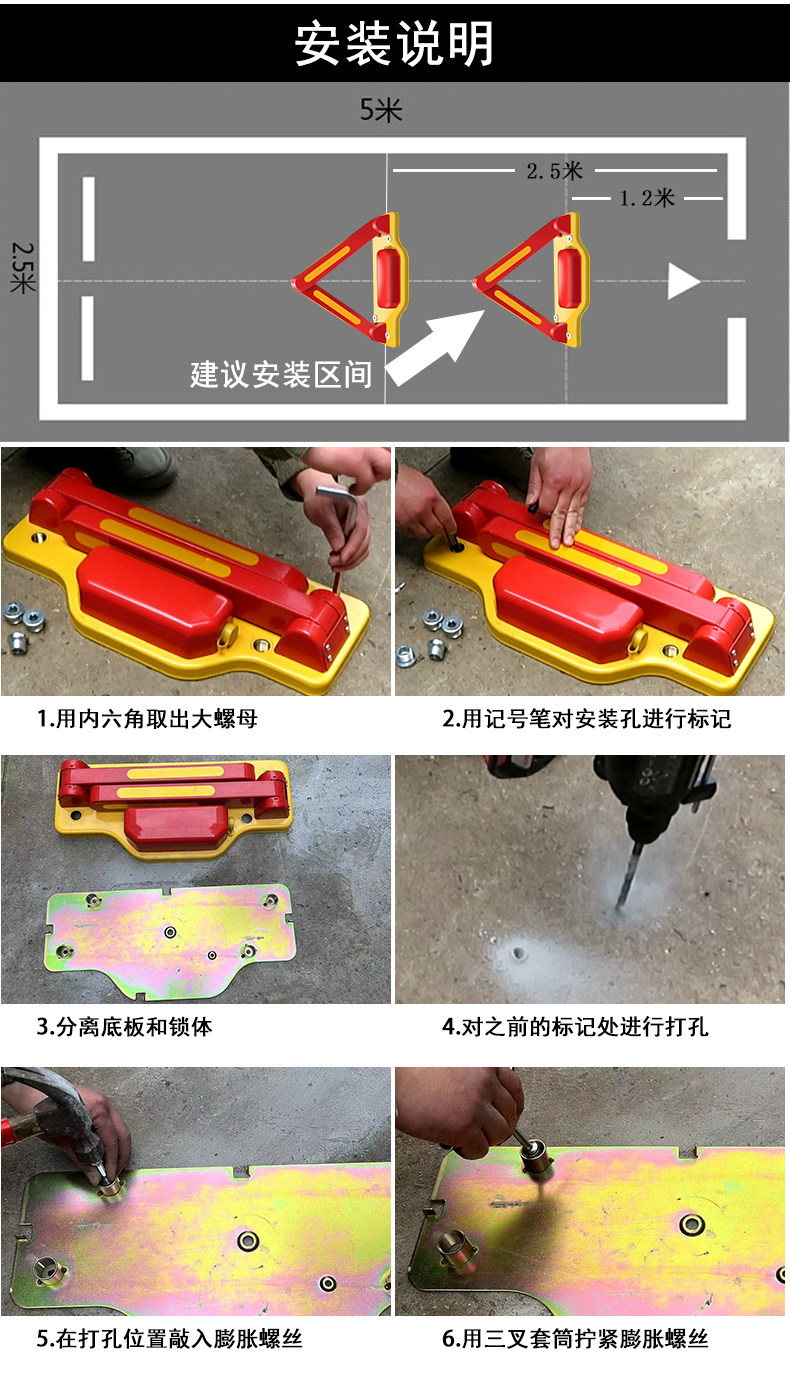 安装说明

5米

2.5米

1.2米

2.5米

建议安装区间

1.用内六角取出大螺母

2.用记号笔对安装孔进行标记

3.分离底板和锁体

4.对之前的标记处进行打孔

5.在打孔位置敲入膨胀螺丝

6.用三叉套筒拧紧膨胀螺丝