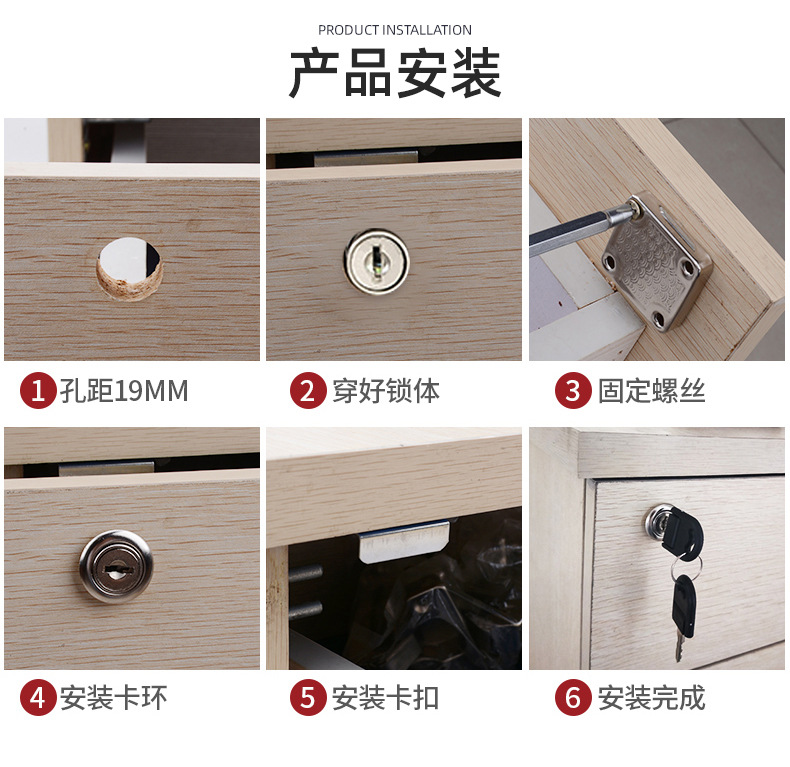 PRODUCT INSTALLATION

产品安装

1 孔距19MM

2 穿好锁体

3 固定螺丝

4 安装卡环

5 安装卡扣

6 安装完成