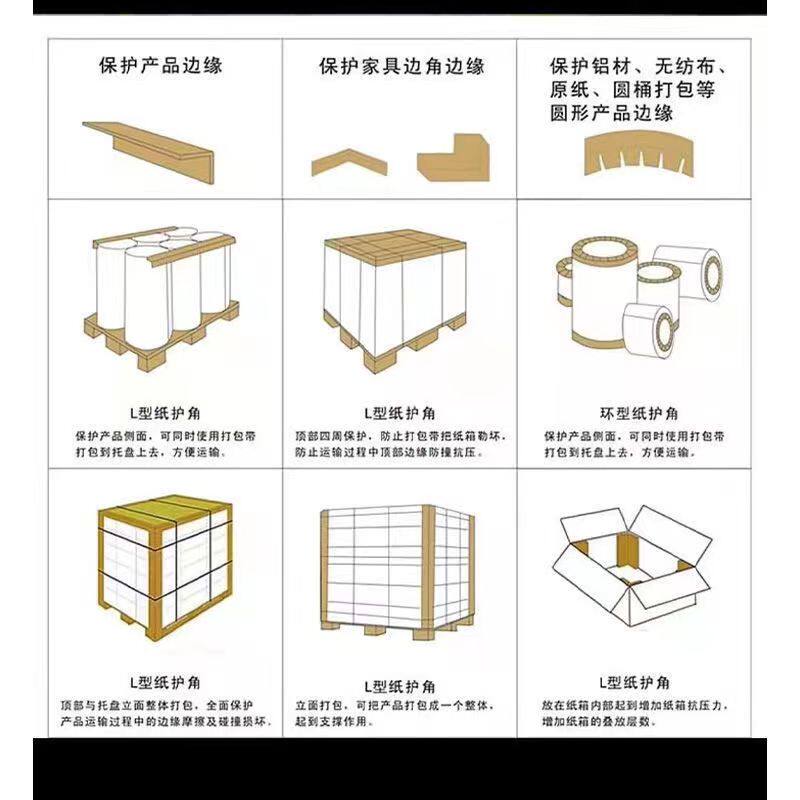 保护产品边缘

保护家具边角边缘

保护铝材、无纺布、原纸、圆桶打包等圆形产品边缘

L型纸护角

保护产品侧面，可同时使用打包带打包到托盘上去，方便运输。

L型纸护角

顶部四周保护，防止打包带把纸箱勒坏，防止运输过程中顶部边缘防撞抗压。

环型纸护角

保护产品侧面，可同时使用打包带打包到托盘上去，方便运输。

L型纸护角

顶部与托盘立面整体打包，全面保护产品运输过程中的边缘摩擦及碰撞损坏。

L型纸护角

立面打包，可把产品打包成一个整体，起到支撑作用。

L型纸护角

放在纸箱内部起到增加纸箱抗压力，增加纸箱的叠放层数。