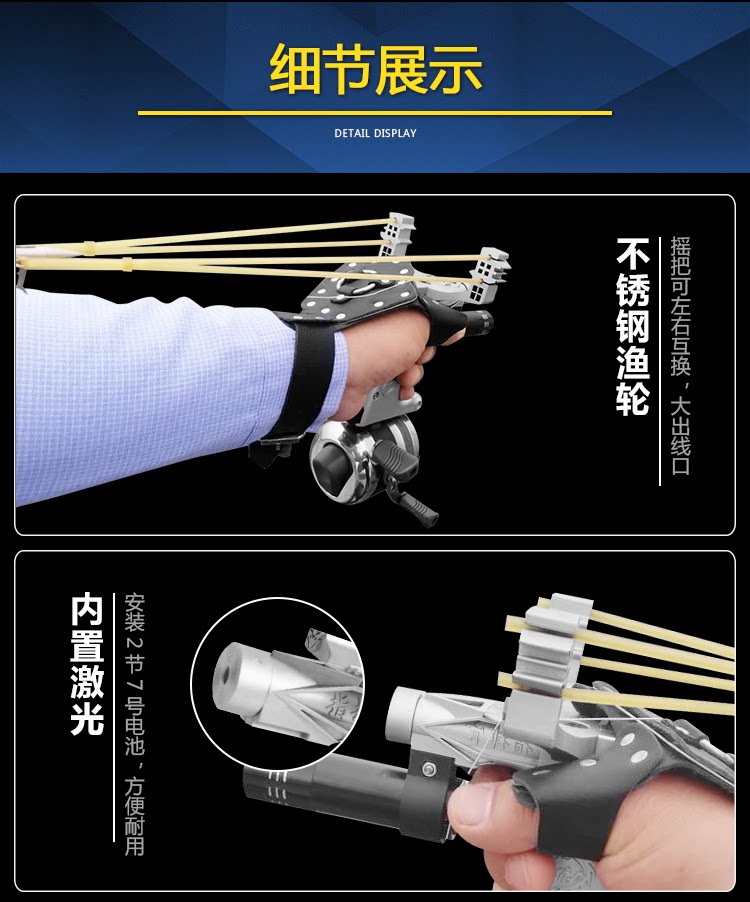 细节展示

DETAIL DISPLAY

不锈钢渔轮

摇把可左右互换，大出线口

内置激光

安装2节7号电池，方便耐用