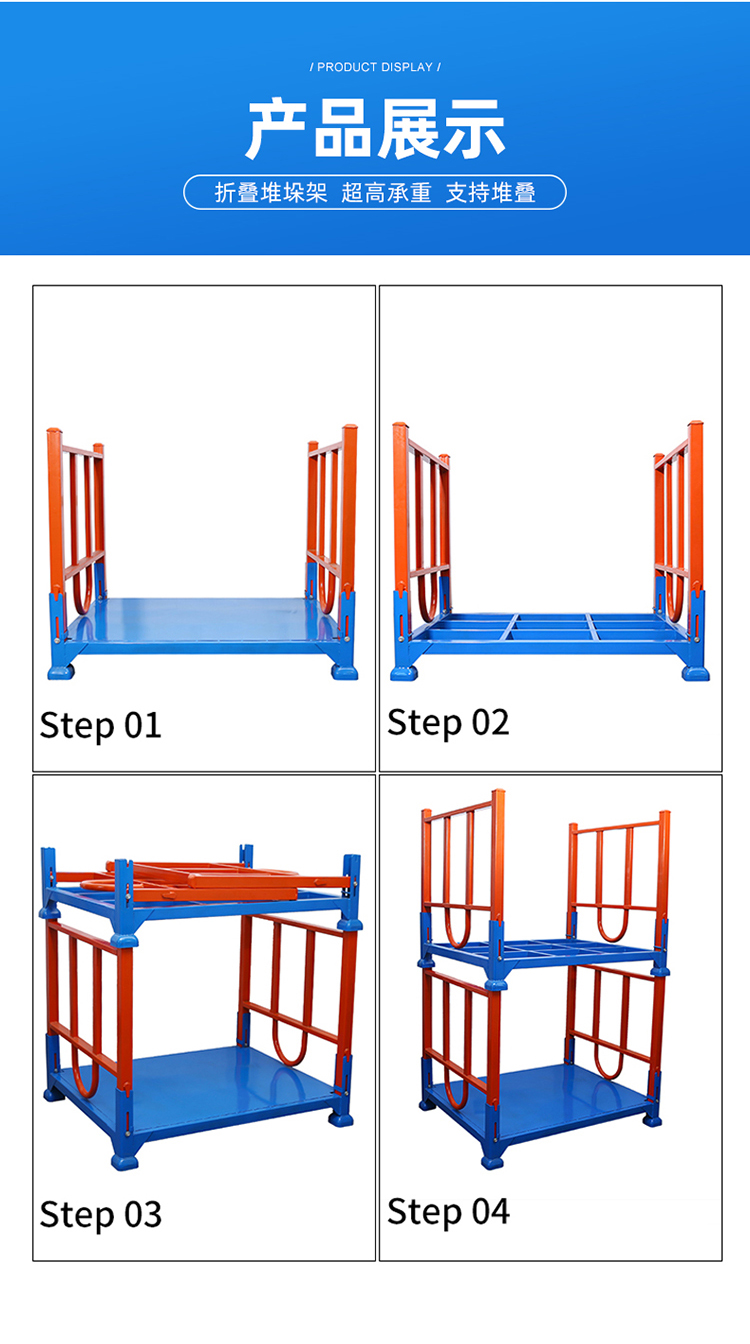 / PRODUCT DISPLAY /

产品展示

折叠堆垛架 超高承重 支持堆叠

Step 01

Step 02

Step 03

Step 04