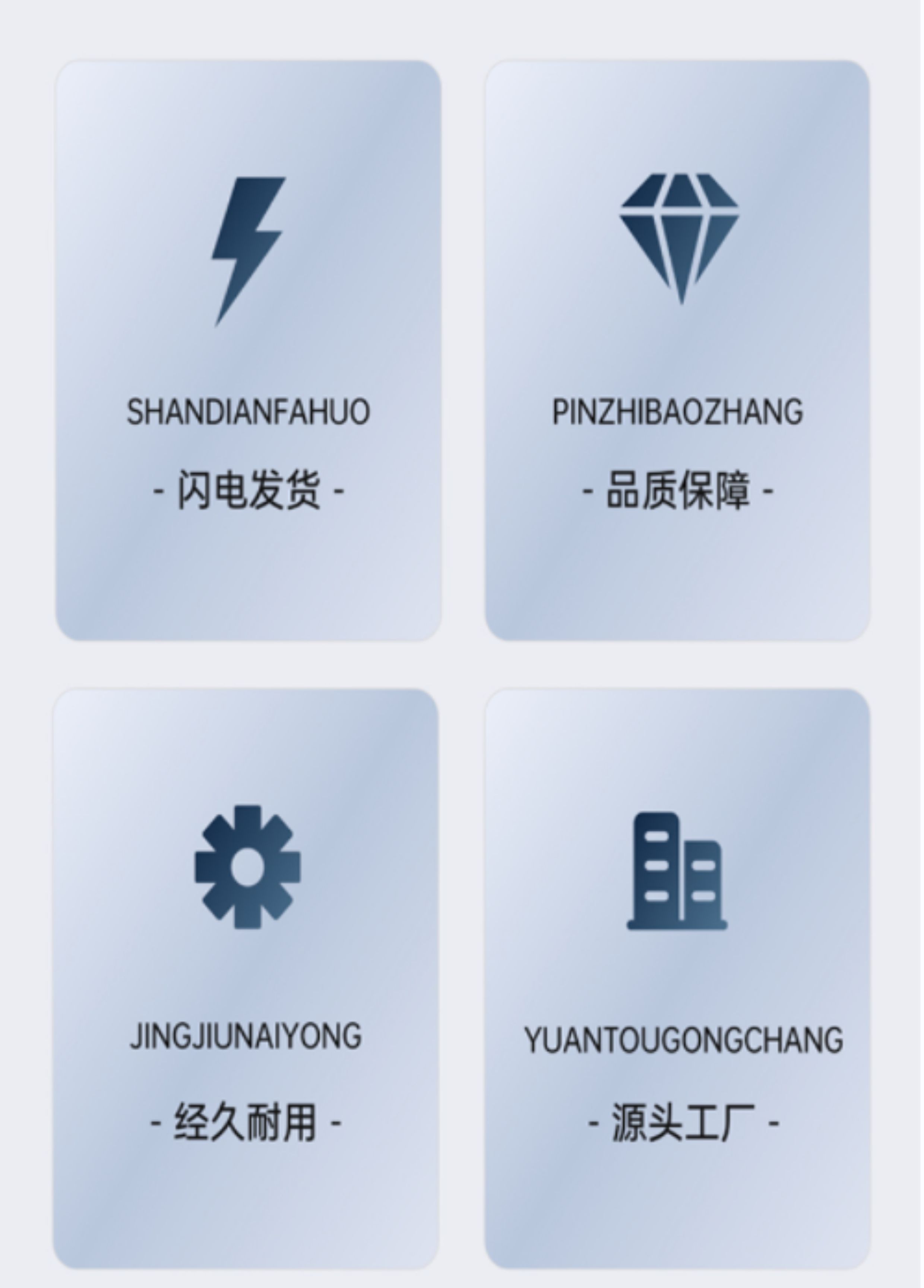 SHANDIANFAHUO

- 闪电发货 -

PINZHIBAOZHANG

- 品质保障 -

JINGJIUNAIYONG

- 经久耐用 -

YUANTOUGONGCHANG

- 源头工厂 -