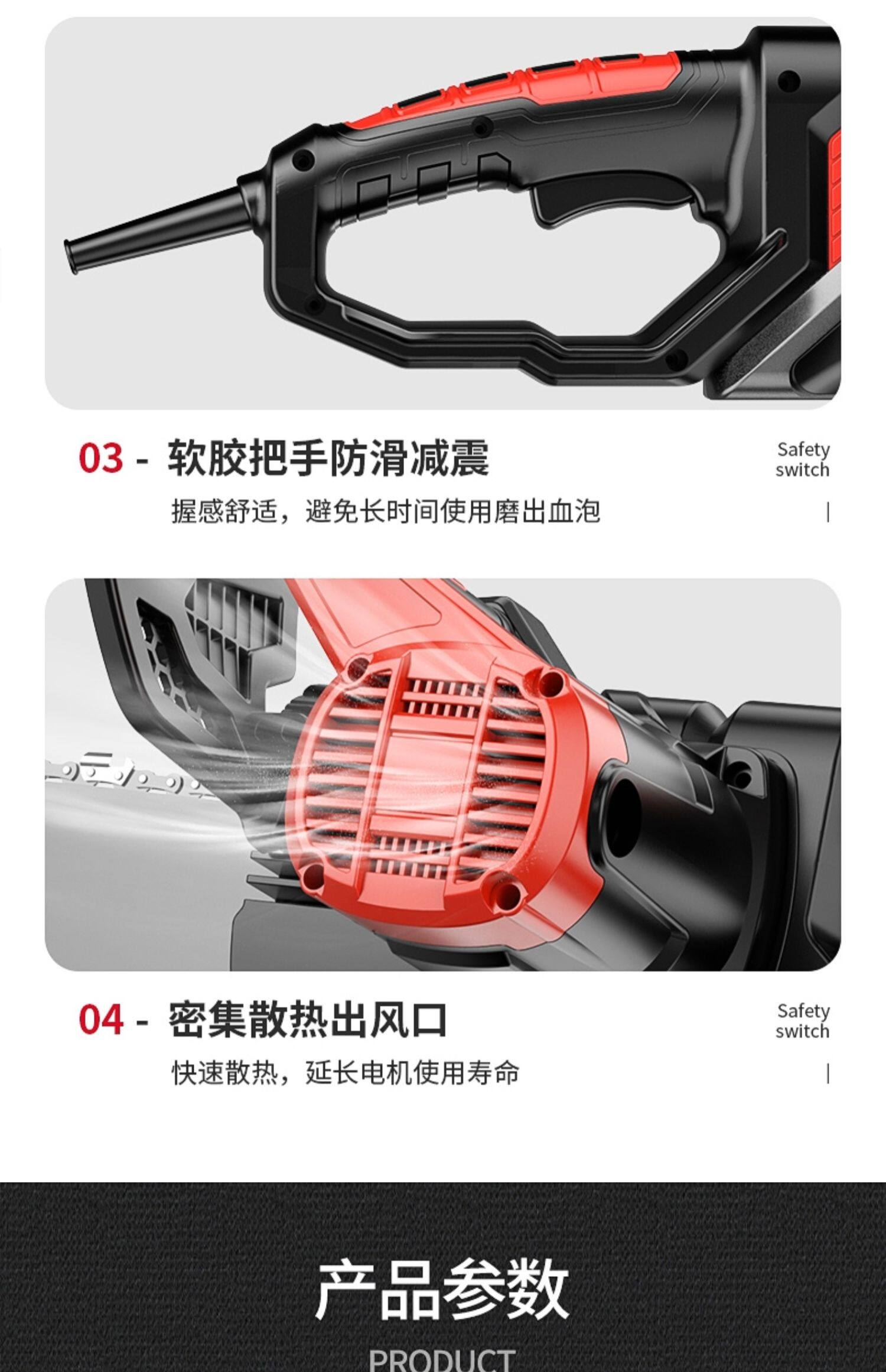 03 - 软胶把手防滑减震

Safety switch

握感舒适，避免长时间使用磨出血泡

04 - 密集散热出风口

Safety switch

快速散热，延长电机使用寿命

产品参数

PRODUCT