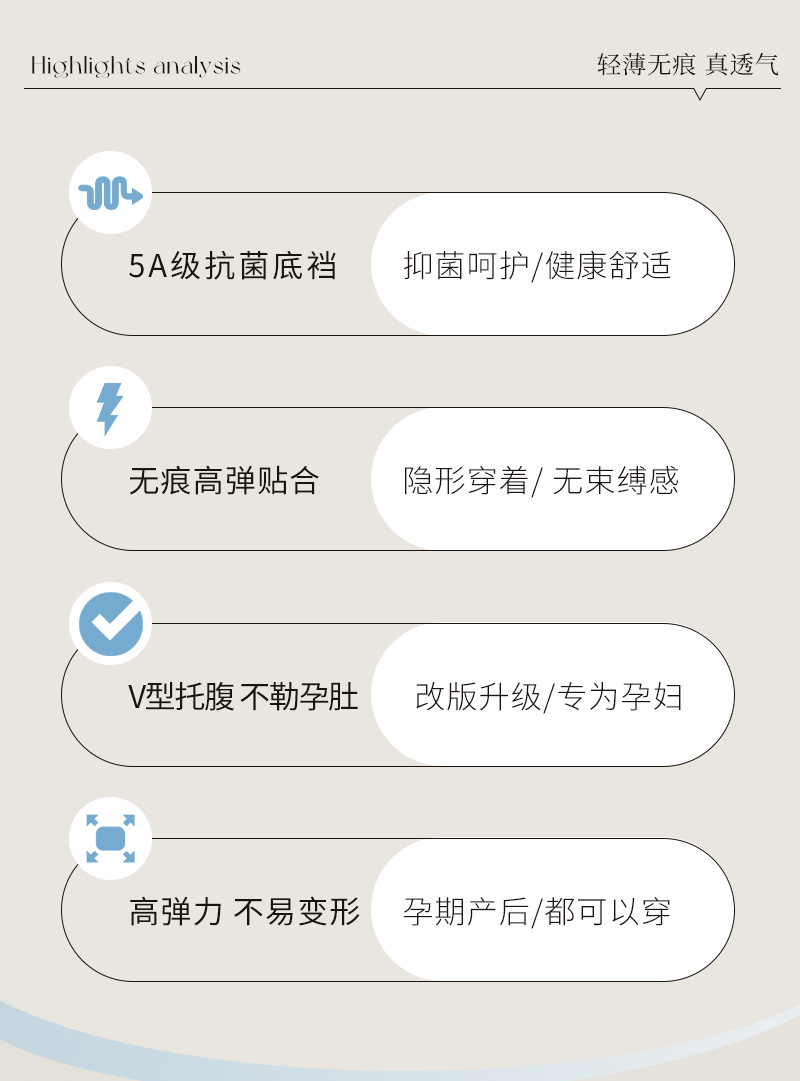 Highlights analysis

轻薄无痕 真透气

5A级抗菌底裆

抑菌呵护/健康舒适

无痕高弹贴合

隐形穿着/ 无束缚感

V型托腹 不勒孕肚

改版升级/专为孕妇

高弹力 不易变形

孕期产后/都可以穿