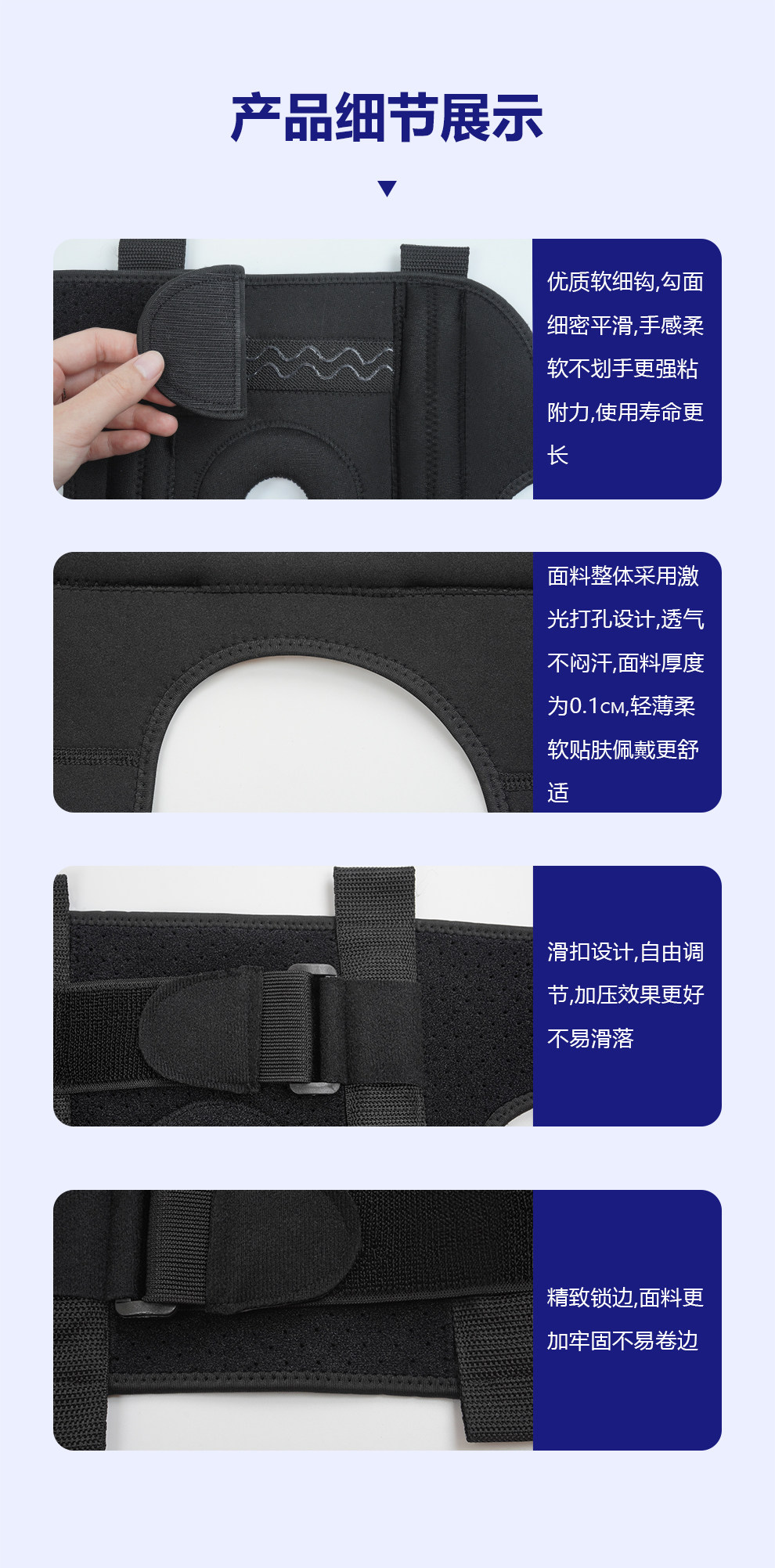 产品细节展示

优质软细钩,勾面细密平滑,手感柔软不划手更强粘附力,使用寿命更长

面料整体采用激光打孔设计,透气不闷汗,面料厚度为0.1cm,轻薄柔软贴肤佩戴更舒适

滑扣设计,自由调节,加压效果更好不易滑落

精致锁边,面料更加牢固不易卷边