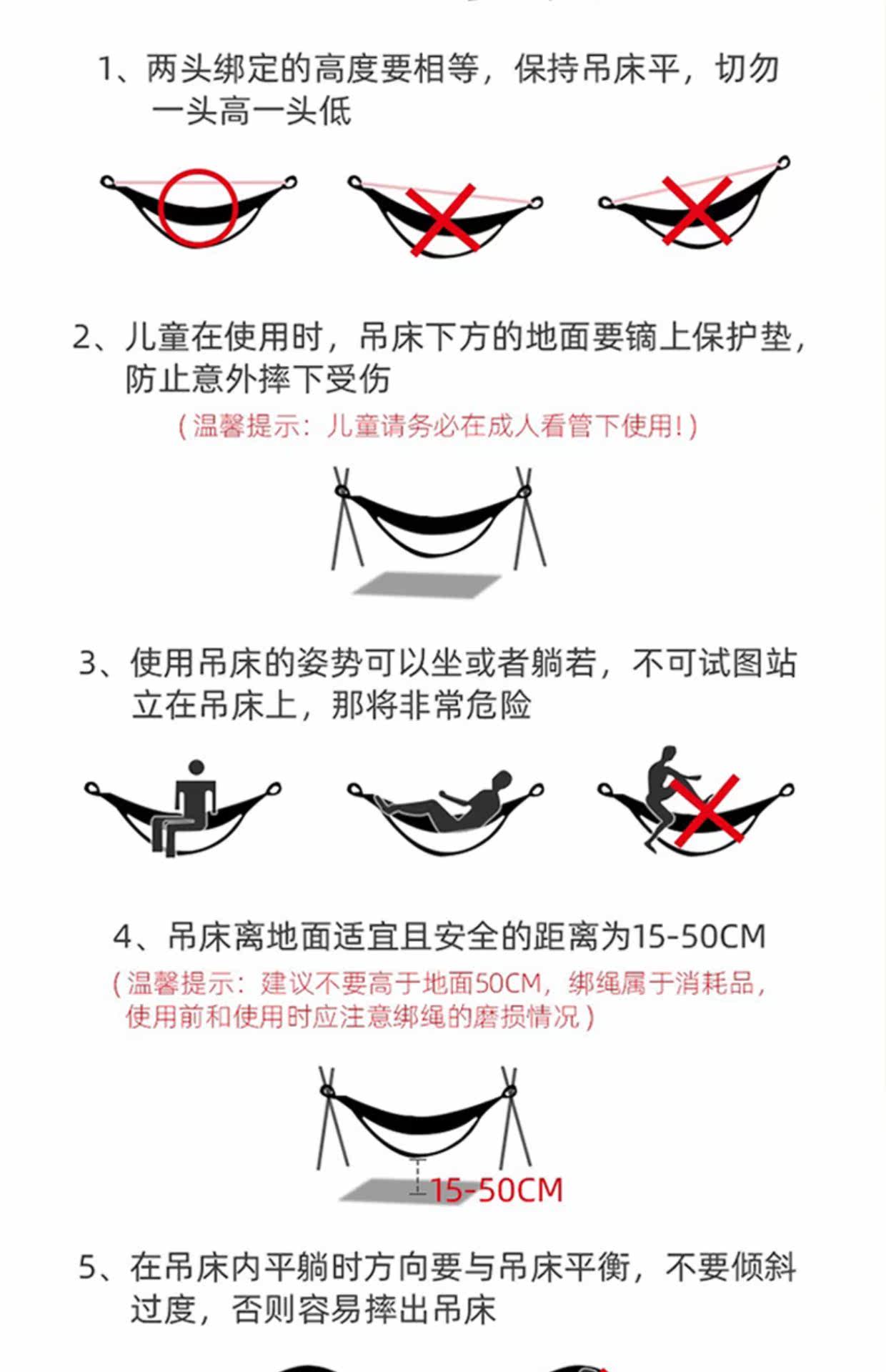 1、两头绑定的高度要相等，保持吊床平，切勿一头高一头低

2、儿童在使用时，吊床下方的地面要镝上保护垫，防止意外摔下受伤

（温馨提示：儿童请务必在成人看管下使用！）

3、使用吊床的姿势可以坐或者躺若，不可试图站立在吊床上，那将非常危险

4、吊床离地面适宜且安全的距离为15-50CM

（温馨提示：建议不要高于地面50CM，绑绳属于消耗品，使用前和使用时应注意绑绳的磨损情况）

15-50CM

5、在吊床内平躺时方向要与吊床平衡，不要倾斜过度，否则容易摔出吊床