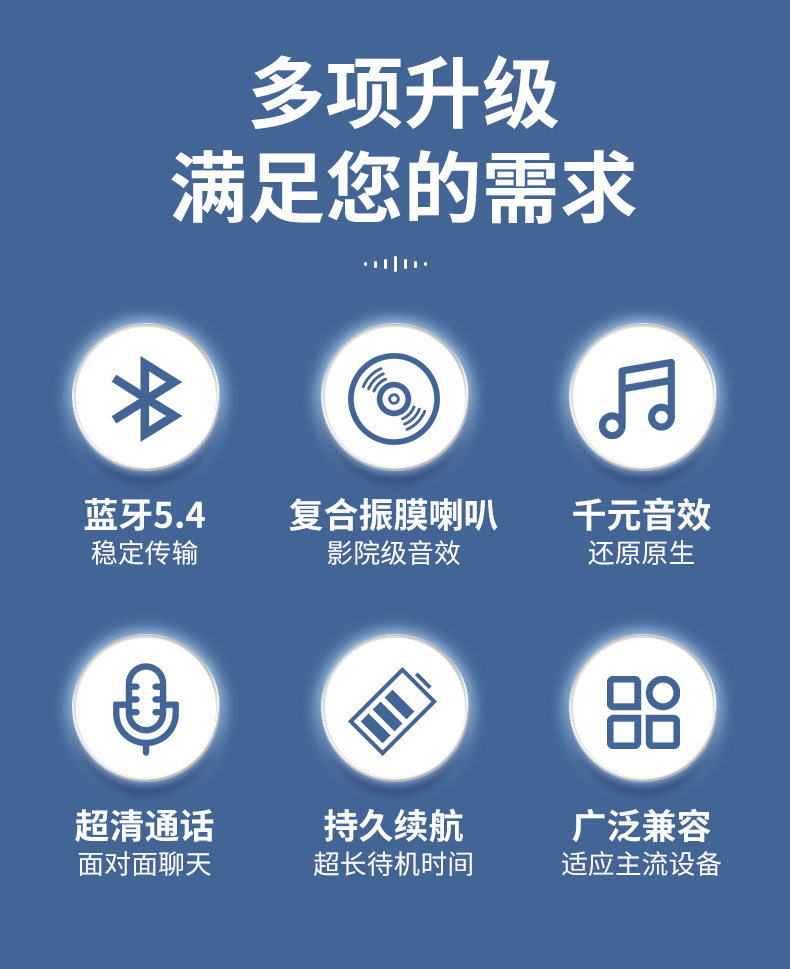 多项升级
满足您的需求

蓝牙5.4
稳定传输

复合振膜喇叭
影院级音效

千元音效
还原原生

超清通话
面对面聊天

持久续航
超长待机时间

广泛兼容
适应主流设备