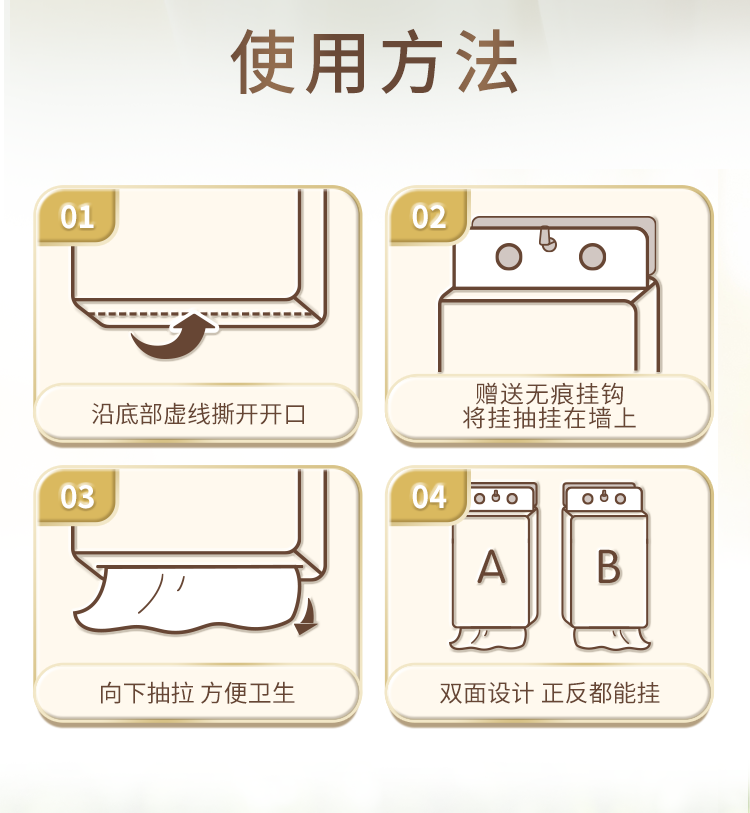 使用方法

01

沿底部虚线撕开开口

02

赠送无痕挂钩
将挂抽挂在墙上

03

向下抽拉 方便卫生

04

A

B

双面设计 正反都能挂