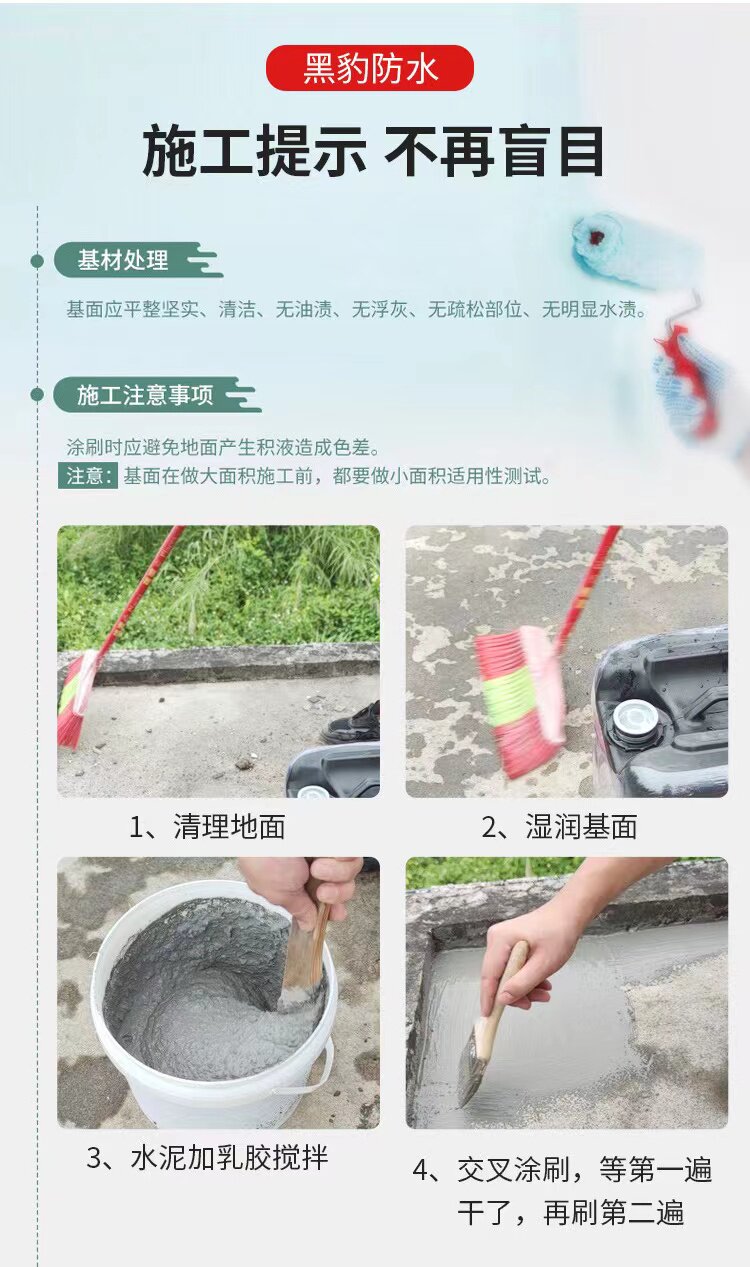 黑豹防水

施工提示 不再盲目

基材处理

基面应平整坚实、清洁、无油渍、无浮灰、无疏松部位、无明显水渍。

施工注意事项

涂刷时应避免地面产生积液造成色差。
注意：基面在做大面积施工前，都要做小面积适用性测试。

1、清理地面

2、湿润基面

3、水泥加乳胶搅拌

4、交叉涂刷，等第一遍干了，再刷第二遍