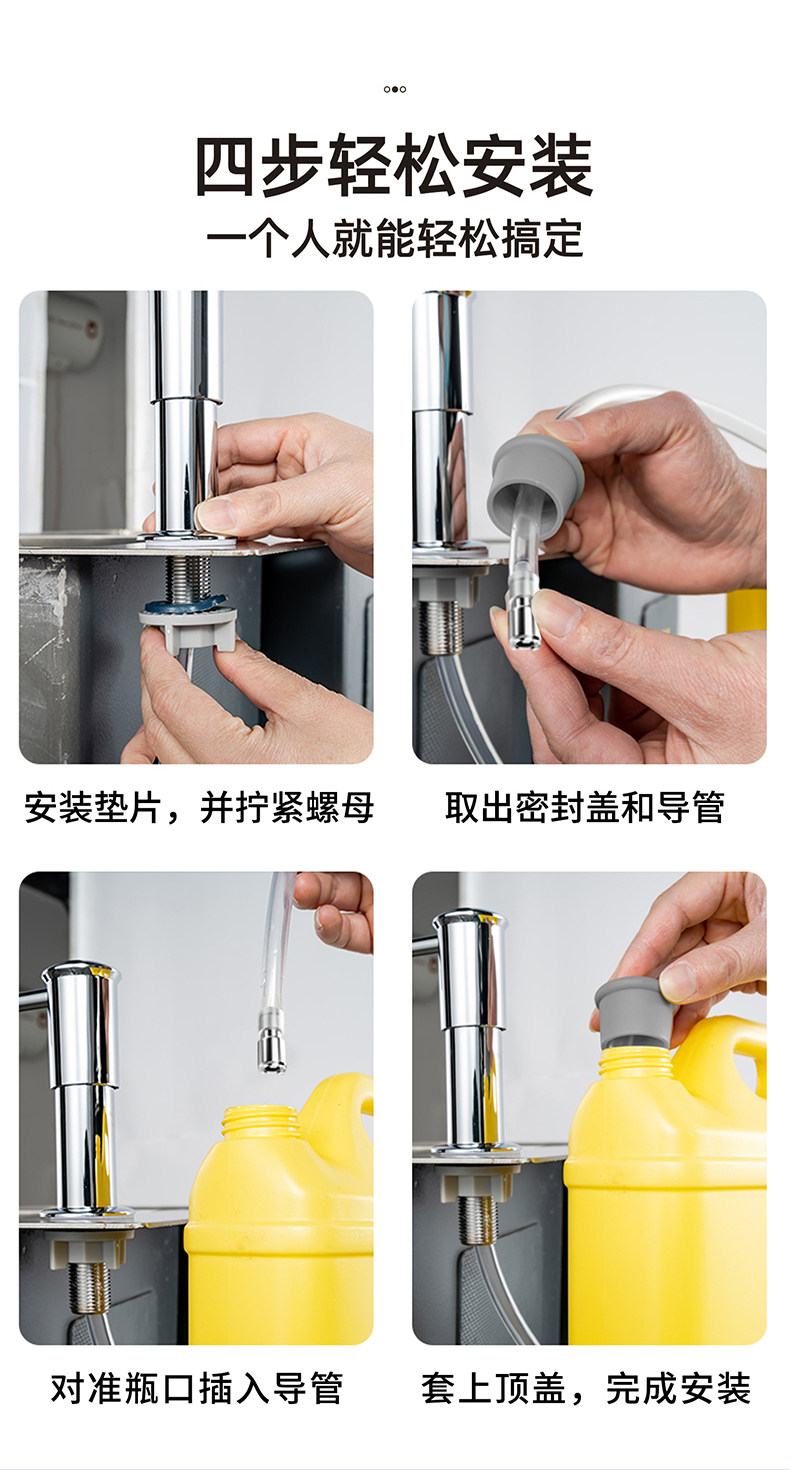 四步轻松安装

一个人就能轻松搞定

安装垫片，并拧紧螺母

取出密封盖和导管

对准瓶口插入导管

套上顶盖，完成安装