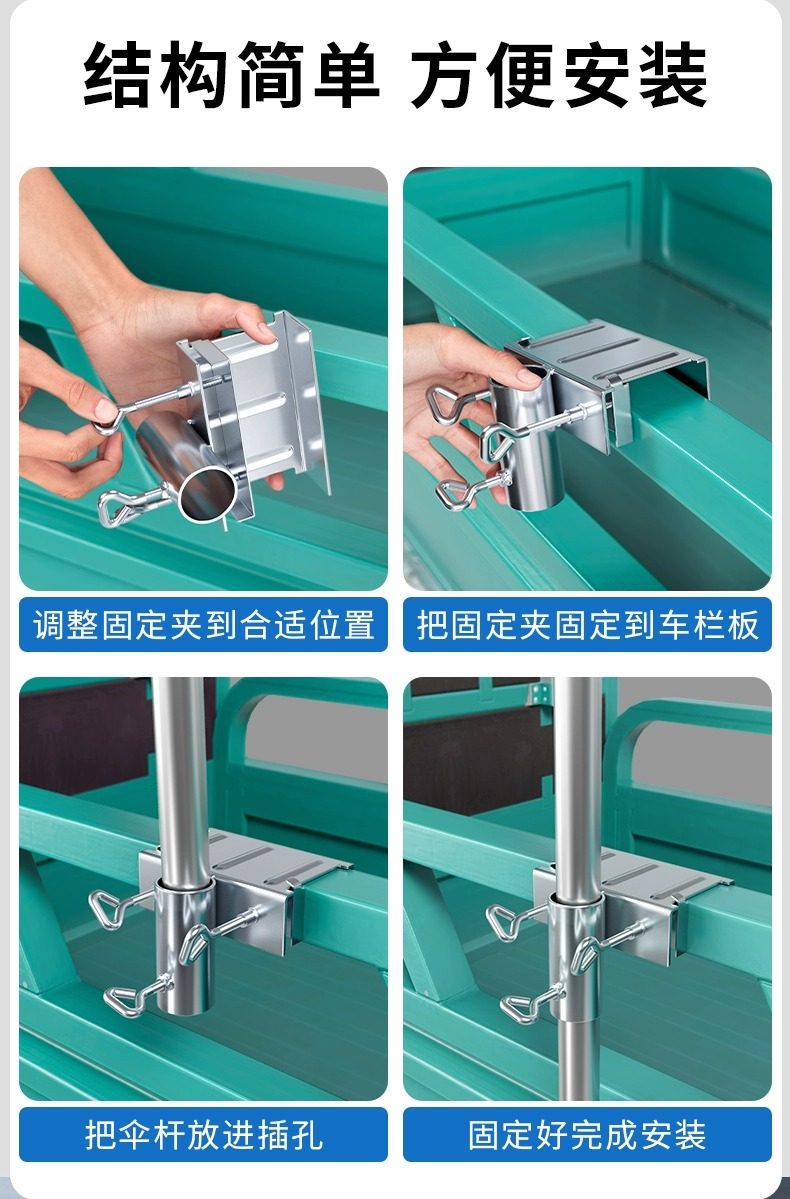 结构简单 方便安装

调整固定夹到合适位置

把固定夹固定到车栏板

把伞杆放进插孔

固定好完成安装