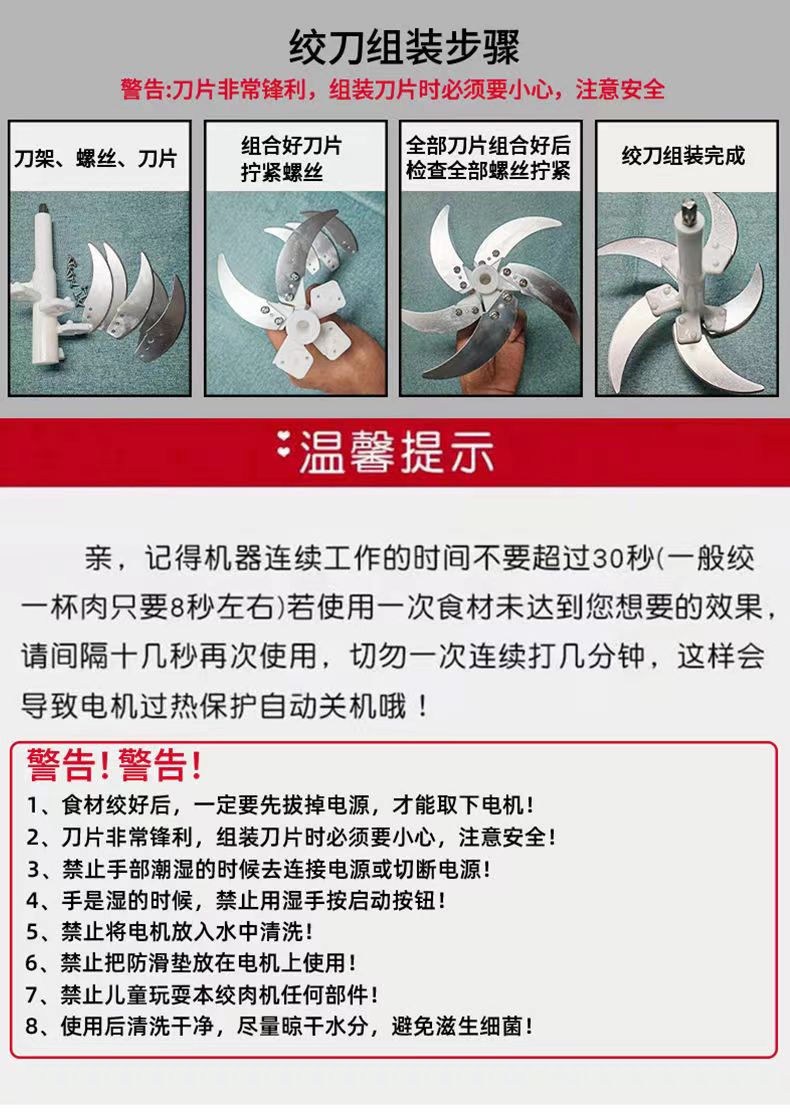 绞刀组装步骤

警告:刀片非常锋利，组装刀片时必须要小心，注意安全

刀架、螺丝、刀片

组合好刀片
拧紧螺丝

全部刀片组合好后
检查全部螺丝拧紧

绞刀组装完成

温馨提示

亲，记得机器连续工作的时间不要超过30秒(一般绞一杯肉只要8秒左右)若使用一次食材未达到您想要的效果，请间隔十几秒再次使用，切勿一次连续打几分钟，这样会导致电机过热保护自动关机哦！

警告!警告!

1、食材绞好后，一定要先拔掉电源，才能取下电机!
2、刀片非常锋利，组装刀片时必须要小心，注意安全!
3、禁止手部潮湿的时候去连接电源或切断电源!
4、手是湿的时候，禁止用湿手按启动按钮!
5、禁止将电机放入水中清洗!
6、禁止把防滑垫放在电机上使用!
7、禁止儿童玩耍本绞肉机任何部件!
8、使用后清洗干净，尽量晾干水分，避免滋生细菌!