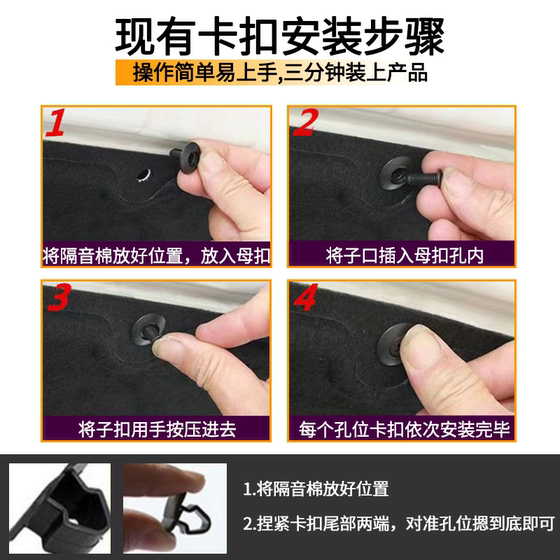 现有卡扣安装步骤

操作简单易上手,三分钟装上产品

1

将隔音棉放好位置，放入母扣

2

将子口插入母扣孔内

3

将子扣用手按压进去

4

每个孔位卡扣依次安装完毕

1.将隔音棉放好位置

2.捏紧卡扣尾部两端，对准孔位摁到底即可