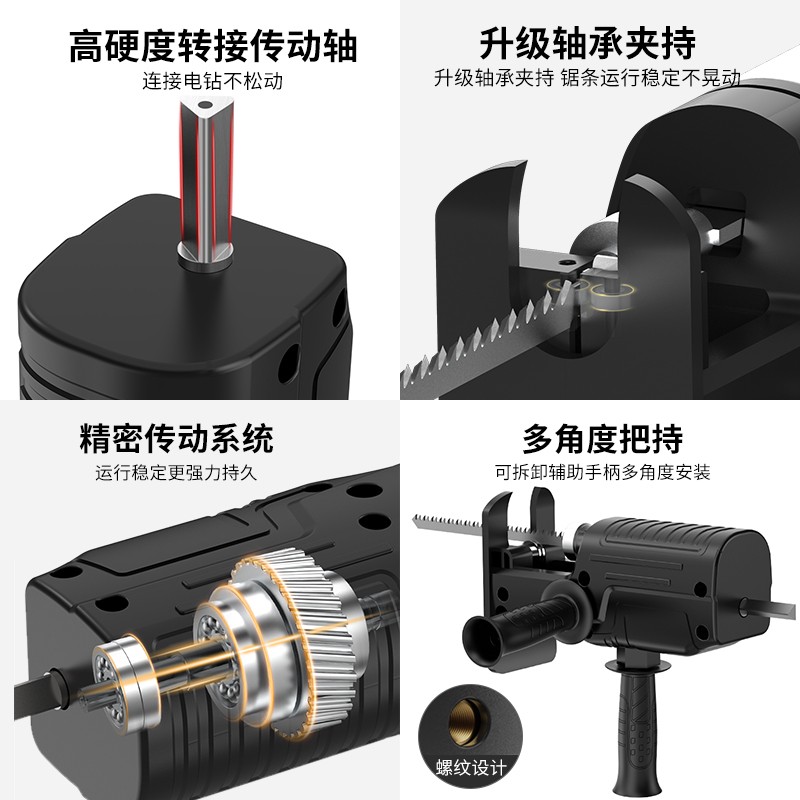 高硬度转接传动轴
连接电钻不松动

升级轴承夹持
升级轴承夹持 锯条运行稳定不晃动

精密传动系统
运行稳定更强力持久

多角度把持
可拆卸辅助手柄多角度安装

螺纹设计