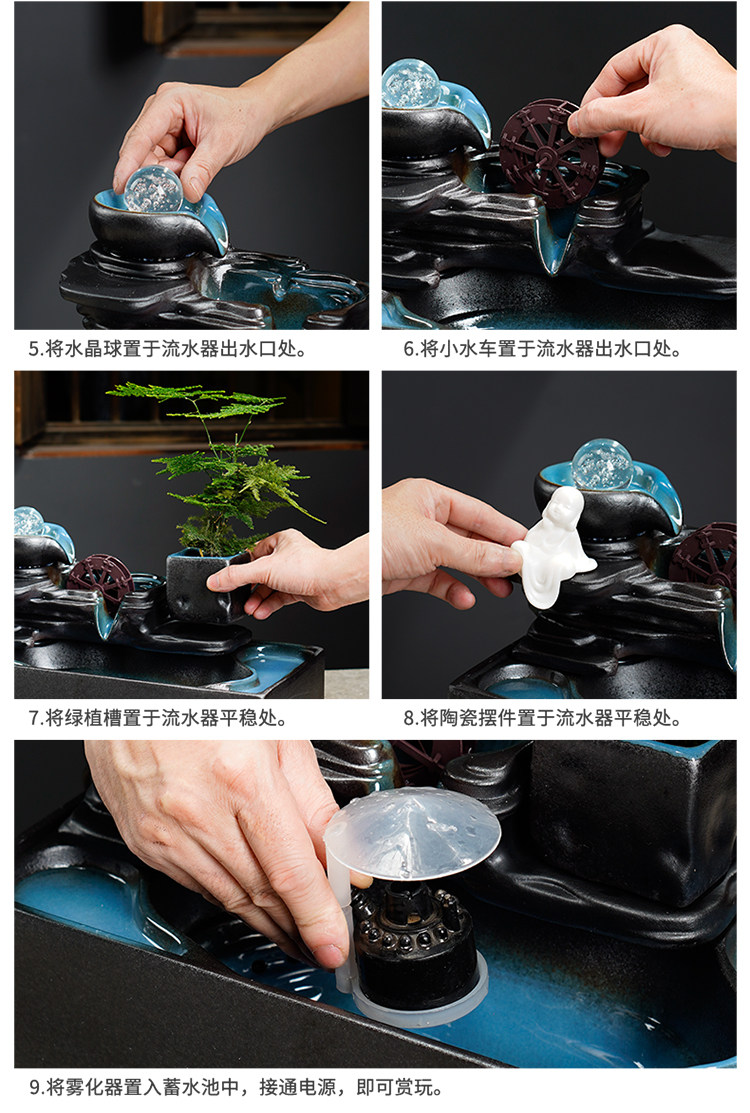 5.将水晶球置于流水器出水口处。

6.将小水车置于流水器出水口处。

7.将绿植槽置于流水器平稳处。

8.将陶瓷摆件置于流水器平稳处。

9.将雾化器置入蓄水池中，接通电源，即可赏玩。