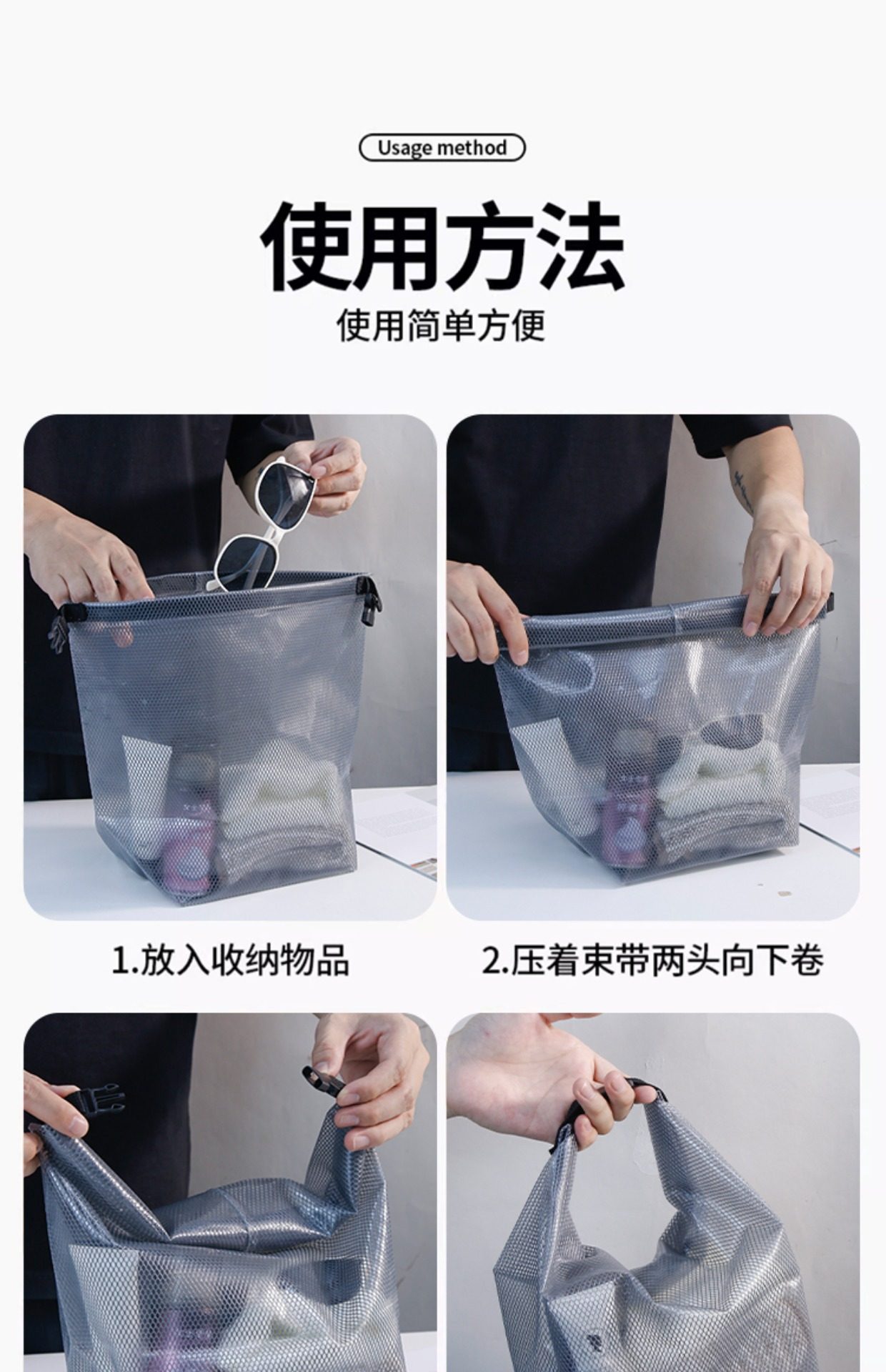 Usage method

使用方法

使用简单方便

1.放入收纳物品

2.压着束带两头向下卷