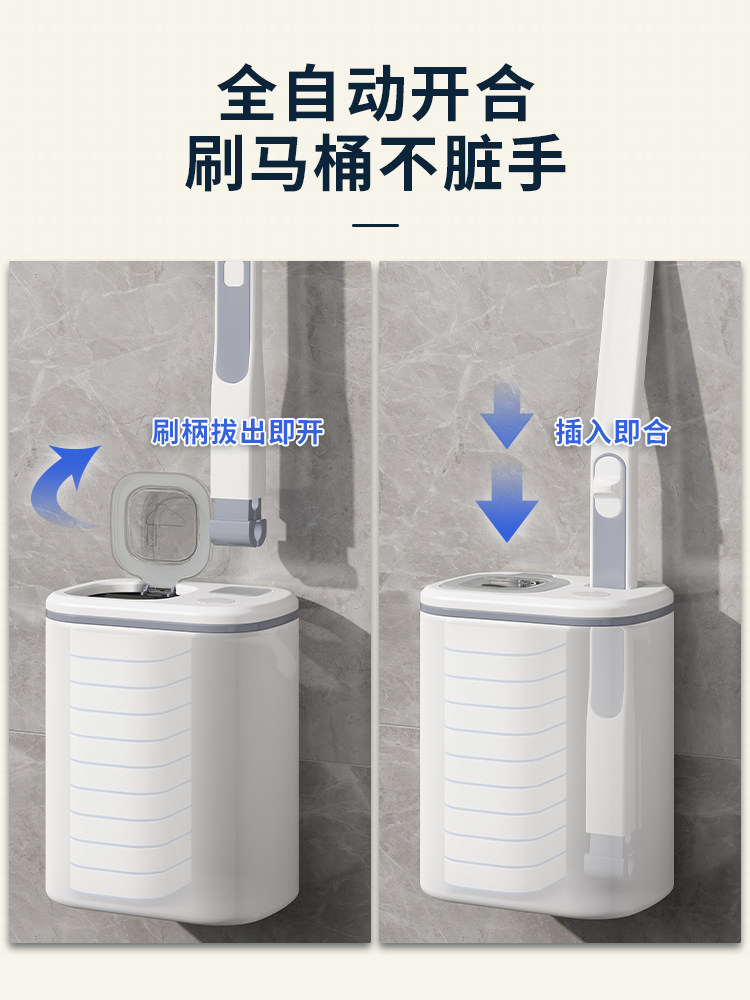 全自动开合
刷马桶不脏手

刷柄拔出即开

插入即合