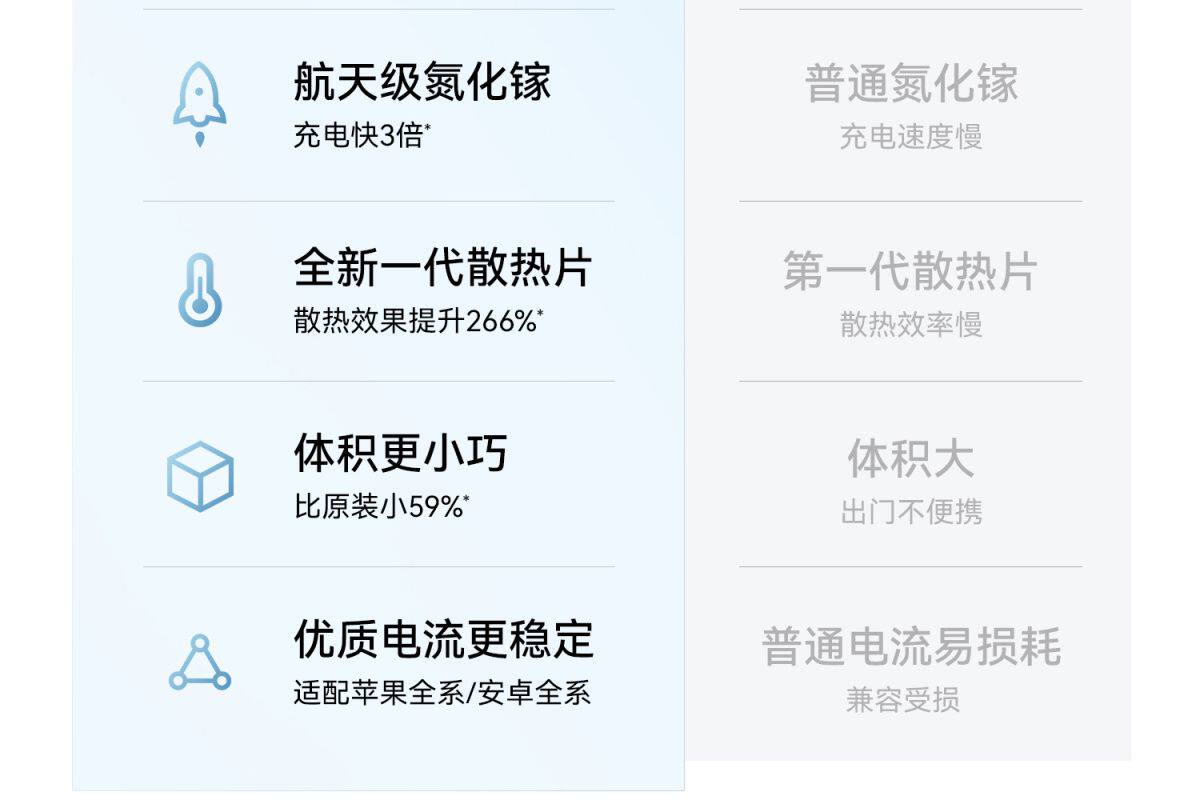 航天级氮化镓
充电快3倍*

全新一代散热片
散热效果提升266%*

体积更小巧
比原装小59%*

优质电流更稳定
适配苹果全系/安卓全系

普通氮化镓
充电速度慢

第一代散热片
散热效率慢

体积大
出门不便携

普通电流易损耗
兼容受损