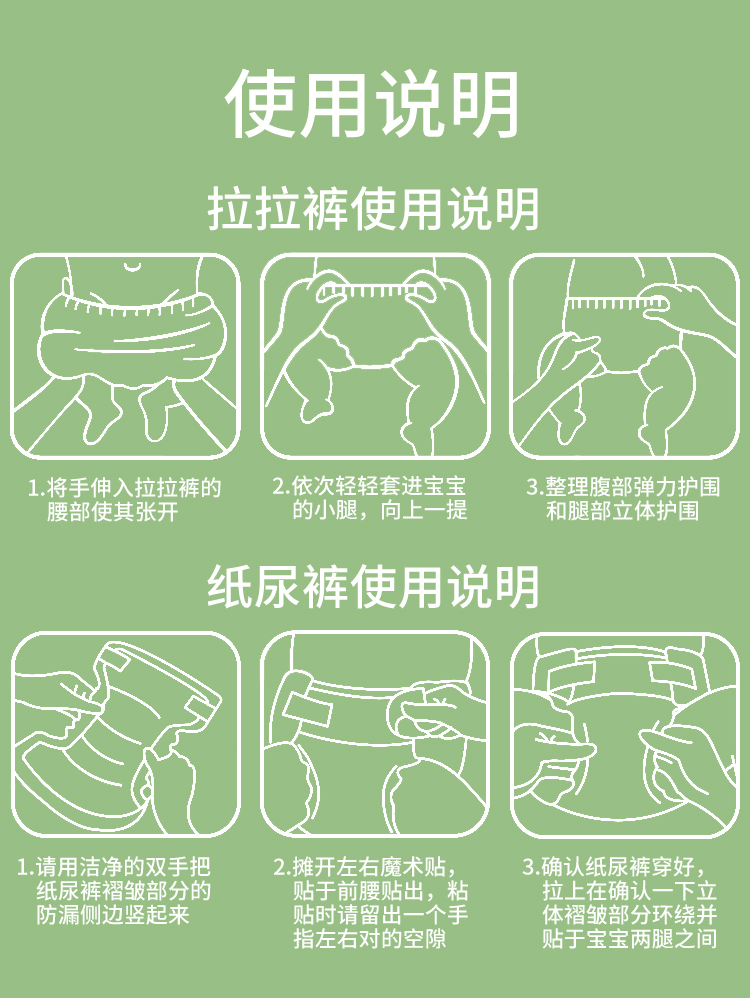 使用说明

拉拉裤使用说明

1.将手伸入拉拉裤的腰部使其张开

2.依次轻轻套进宝宝的小腿，向上一提

3.整理腹部弹力护围和腿部立体护围

纸尿裤使用说明

1.请用洁净的双手把纸尿裤褶皱部分的防漏侧边竖起来

2.摊开左右魔术贴，贴于前腰贴出，粘贴时请留出一个手指左右对的空隙

3.确认纸尿裤穿好，拉上在确认一下立体褶皱部分环绕并贴于宝宝两腿之间