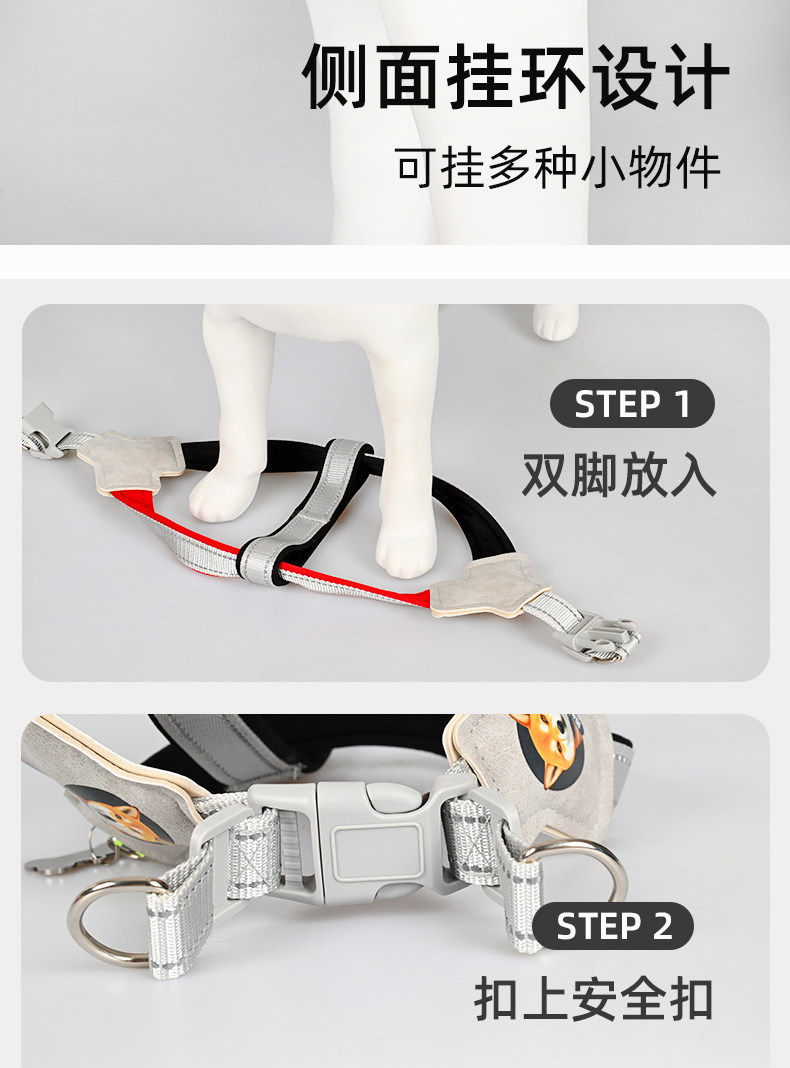 侧面挂环设计

可挂多种小物件

STEP 1

双脚放入

STEP 2

扣上安全扣