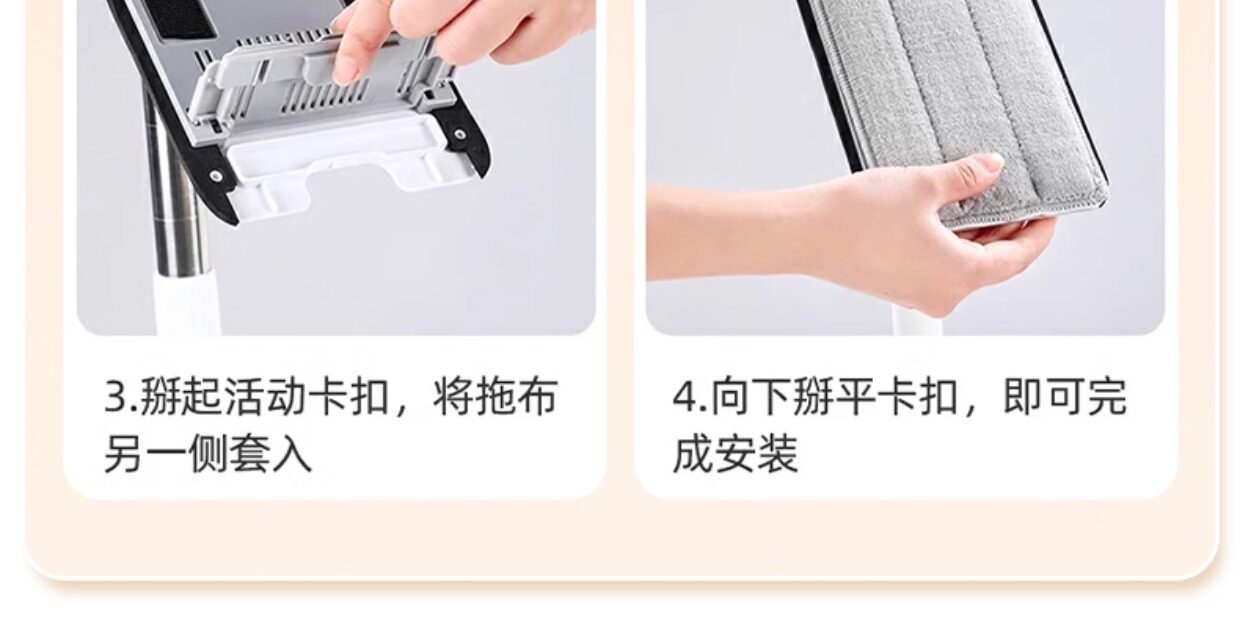 3.掰起活动卡扣，将拖布另一侧套入

4.向下掰平卡扣，即可完成安装