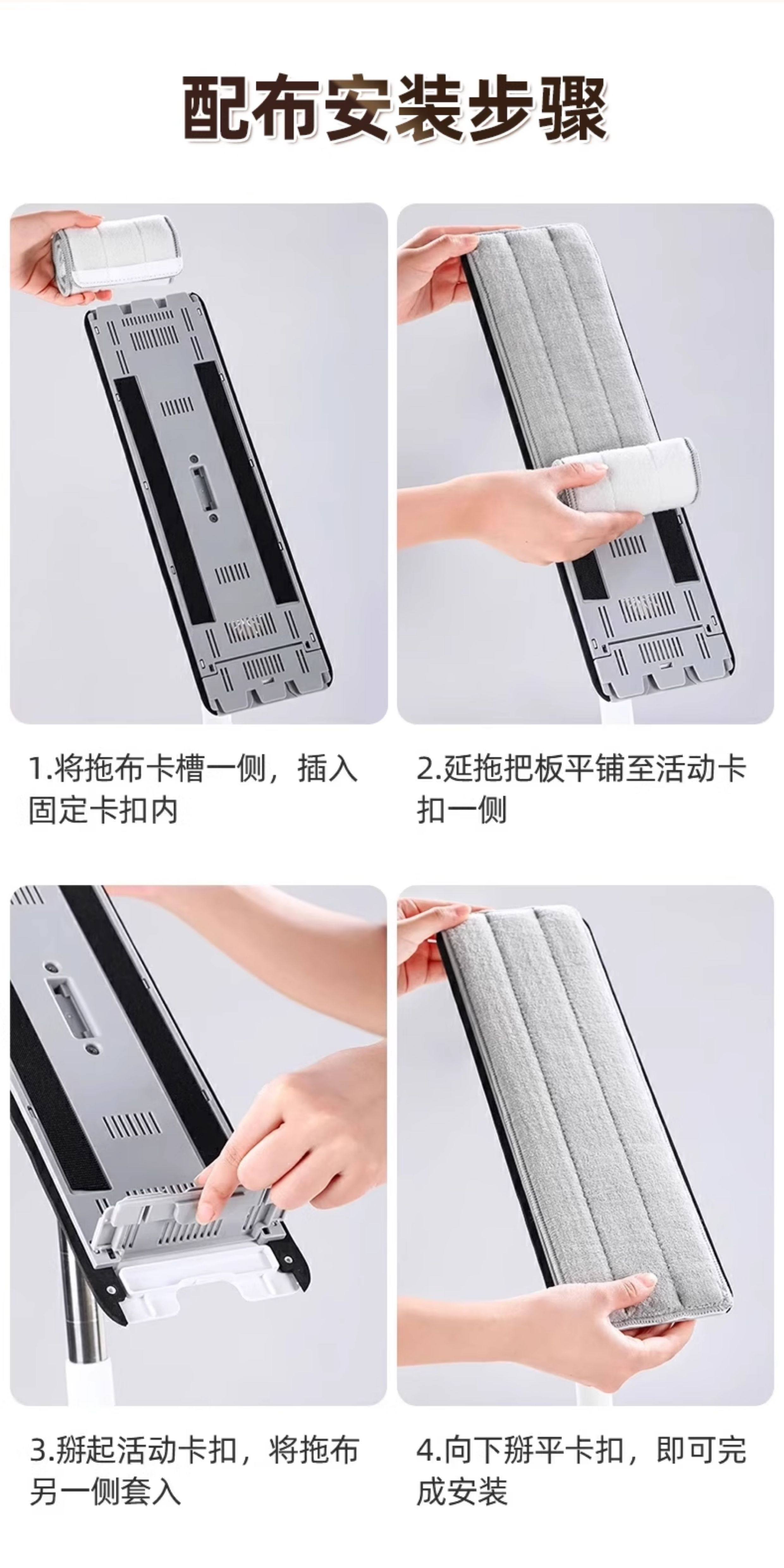 配布安装步骤

1.将拖布卡槽一侧，插入固定卡扣内

2.延拖把板平铺至活动卡扣一侧

3.掰起活动卡扣，将拖布另一侧套入

4.向下掰平卡扣，即可完成安装