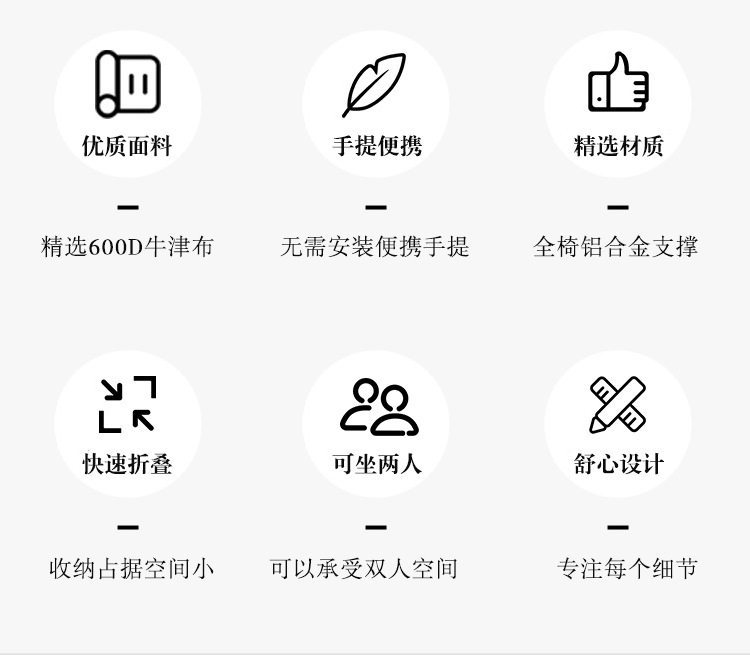 优质面料

-

精选600D牛津布

手提便携

-

无需安装便携手提

精选材质

-

全椅铝合金支撑

快速折叠

-

收纳占据空间小

可坐两人

-

可以承受双人空间

舒心设计

-

专注每个细节