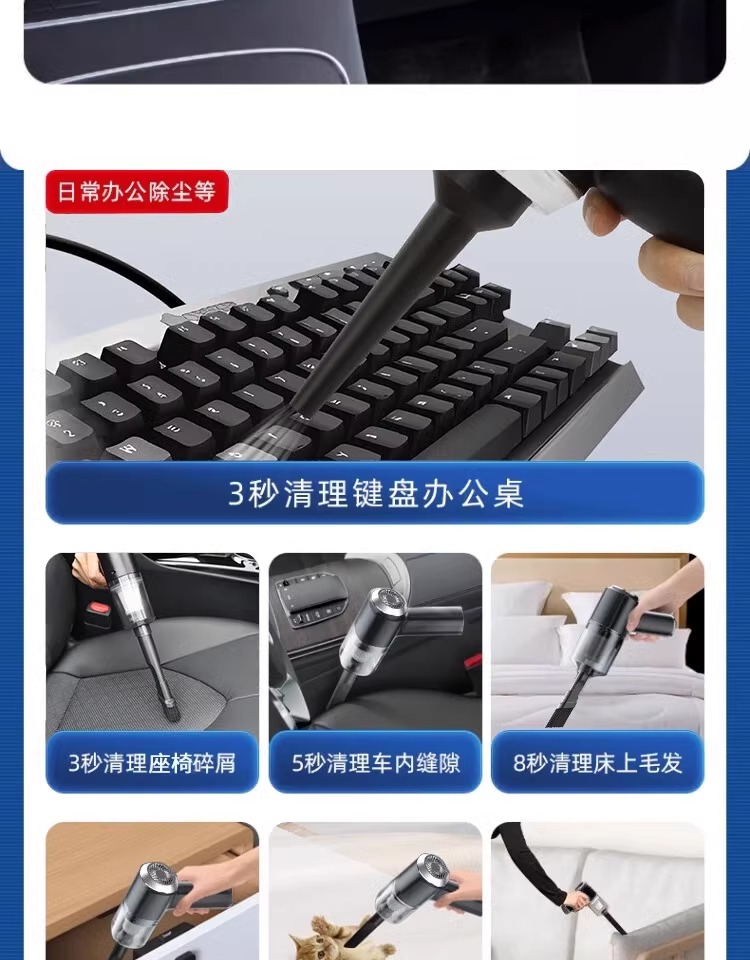 日常办公除尘等

3秒清理键盘办公桌

3秒清理座椅碎屑

5秒清理车内缝隙

8秒清理床上毛发