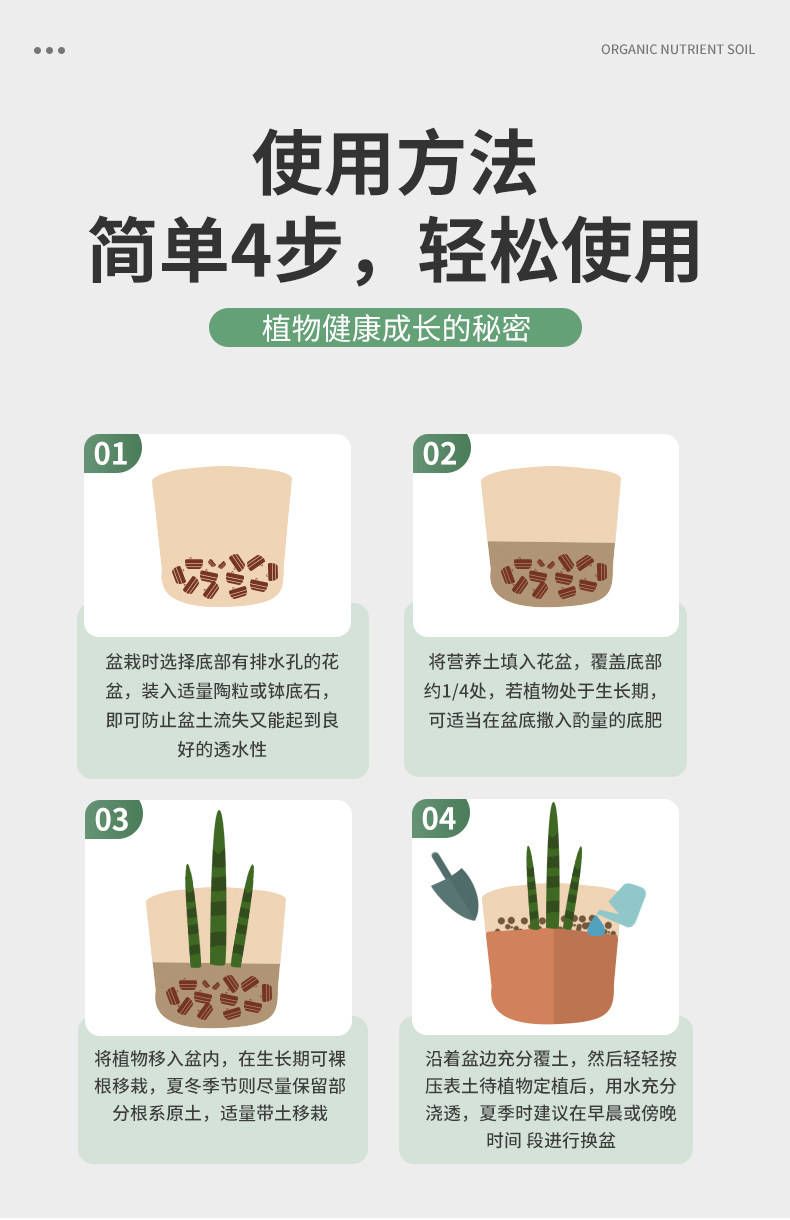 ORGANIC NUTRIENT SOIL

使用方法
简单4步，轻松使用

植物健康成长的秘密

01

盆栽时选择底部有排水孔的花盆，装入适量陶粒或钵底石，即可防止盆土流失又能起到良好的透水性

02

将营养土填入花盆，覆盖底部约1/4处，若植物处于生长期，可适当在盆底撒入酌量的底肥

03

将植物移入盆内，在生长期可裸根移栽，夏冬季节则尽量保留部分根系原土，适量带土移栽

04

沿着盆边充分覆土，然后轻轻按压表土待植物定植后，用水充分浇透，夏季时建议在早晨或傍晚时间 段进行换盆