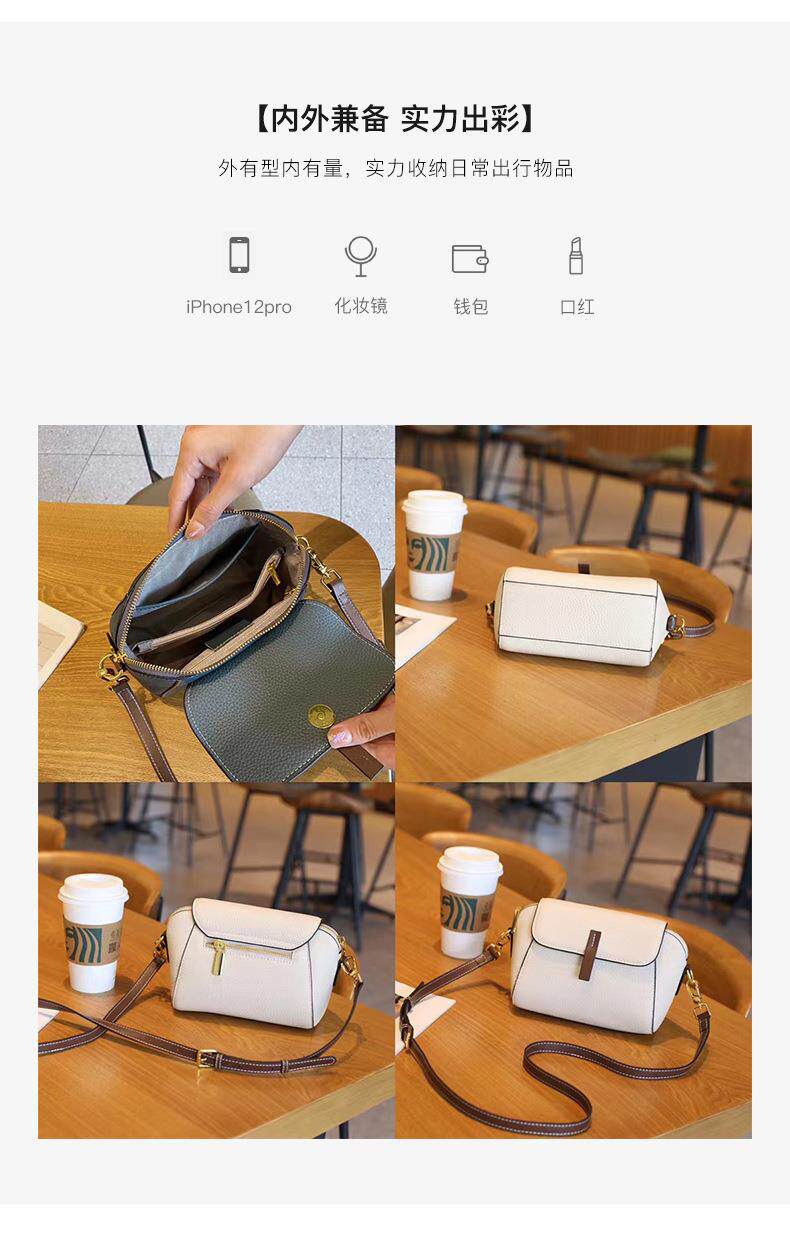 【内外兼备 实力出彩】

外有型内有量，实力收纳日常出行物品

iPhone12pro 化妆镜 钱包 口红