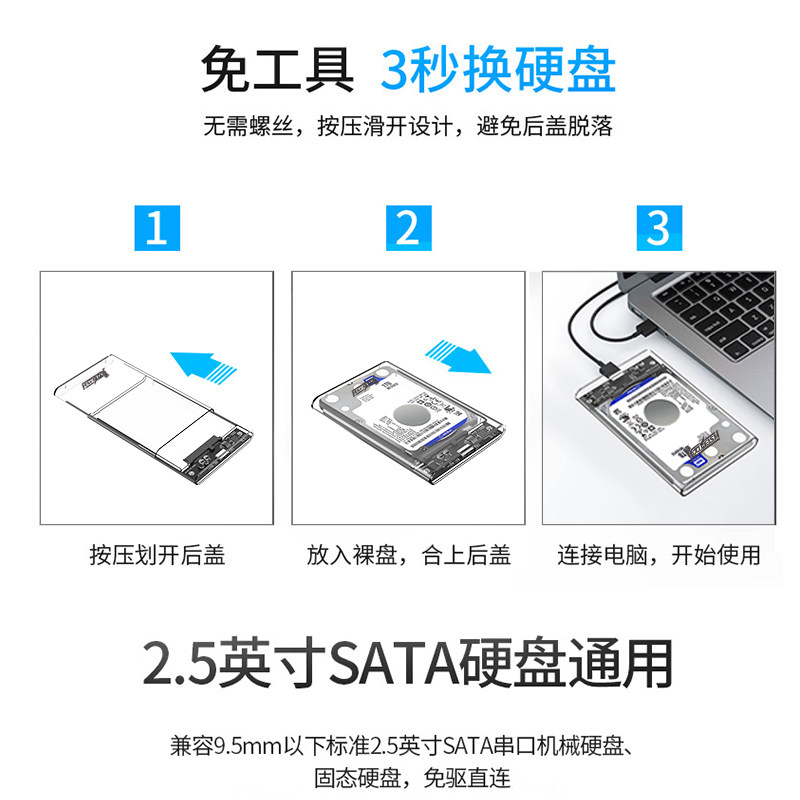 免工具 3秒换硬盘

无需螺丝，按压滑开设计，避免后盖脱落

1

2

3

按压划开后盖

放入裸盘，合上后盖

连接电脑，开始使用

2.5英寸SATA硬盘通用

兼容9.5mm以下标准2.5英寸SATA串口机械硬盘、固态硬盘，免驱直连