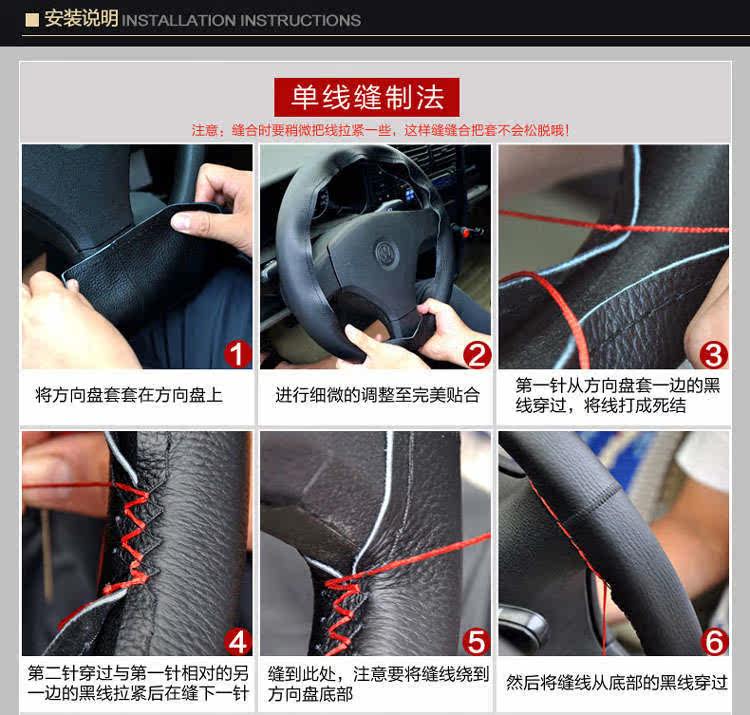 安装说明 INSTALLATION INSTRUCTIONS

单线缝制法

注意：缝合时要稍微把线拉紧一些，这样缝缝合把套不会松脱哦！

1
将方向盘套套在方向盘上

2
进行细微的调整至完美贴合

3
第一针从方向盘套一边的黑线穿过，将线打成死结

4
第二针穿过与第一针相对的另一边的黑线拉紧后在缝下一针

5
缝到此处，注意要将缝线绕到方向盘底部

6
然后将缝线从底部的黑线穿过