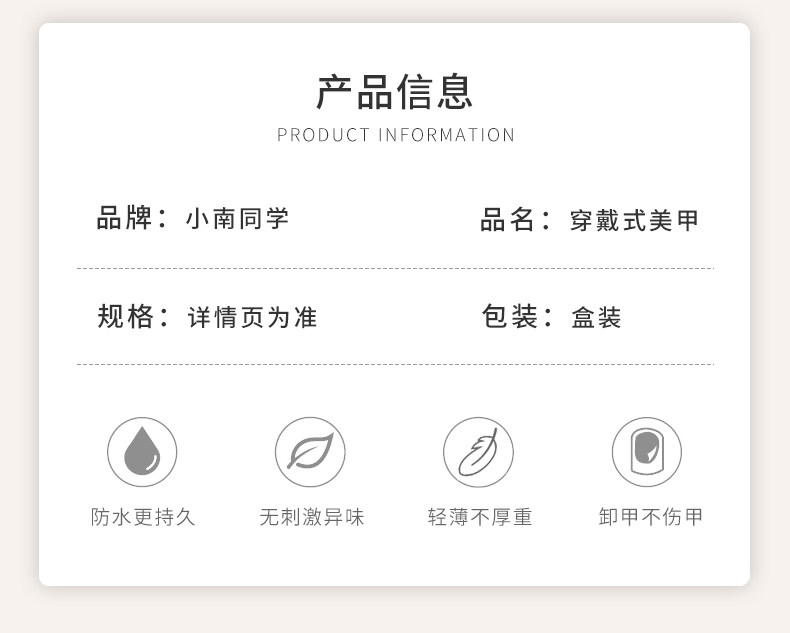 产品信息
PRODUCT INFORMATION

品牌：小南同学

品名：穿戴式美甲

规格：详情页为准

包装：盒装

防水更持久 无刺激异味 轻薄不厚重 卸甲不伤甲