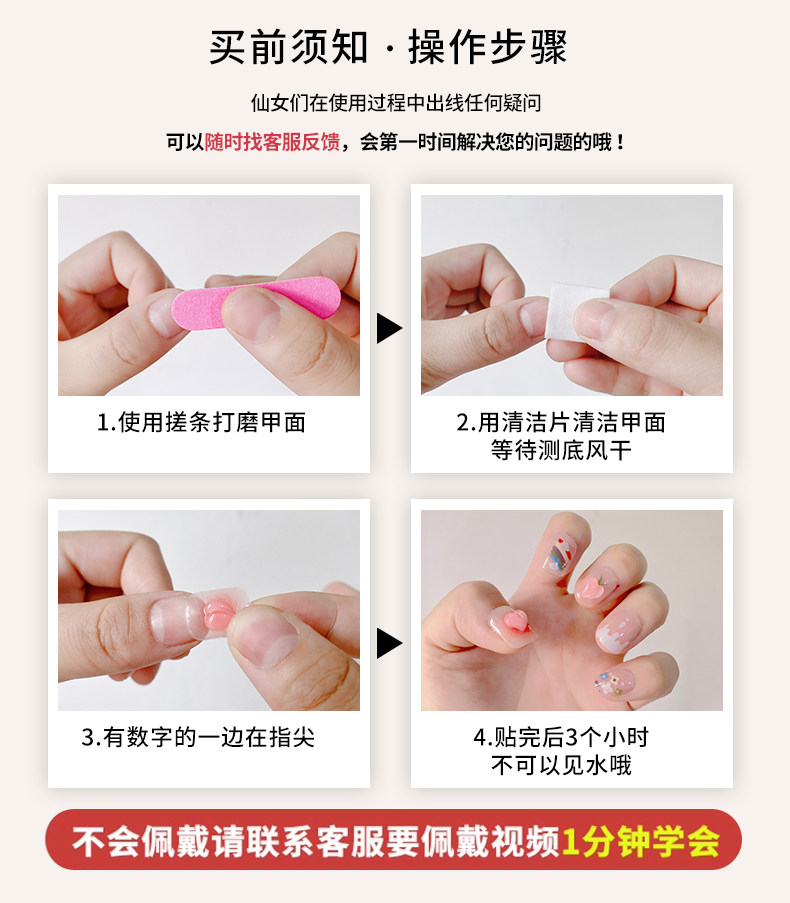 买前须知 · 操作步骤

仙女们在使用过程中出线任何疑问

可以随时找客服反馈，会第一时间解决您的问题的哦！

1.使用搓条打磨甲面

2.用清洁片清洁甲面
等待测底风干

3.有数字的一边在指尖

4.贴完后3个小时
不可以见水哦

不会佩戴请联系客服要佩戴视频1分钟学会