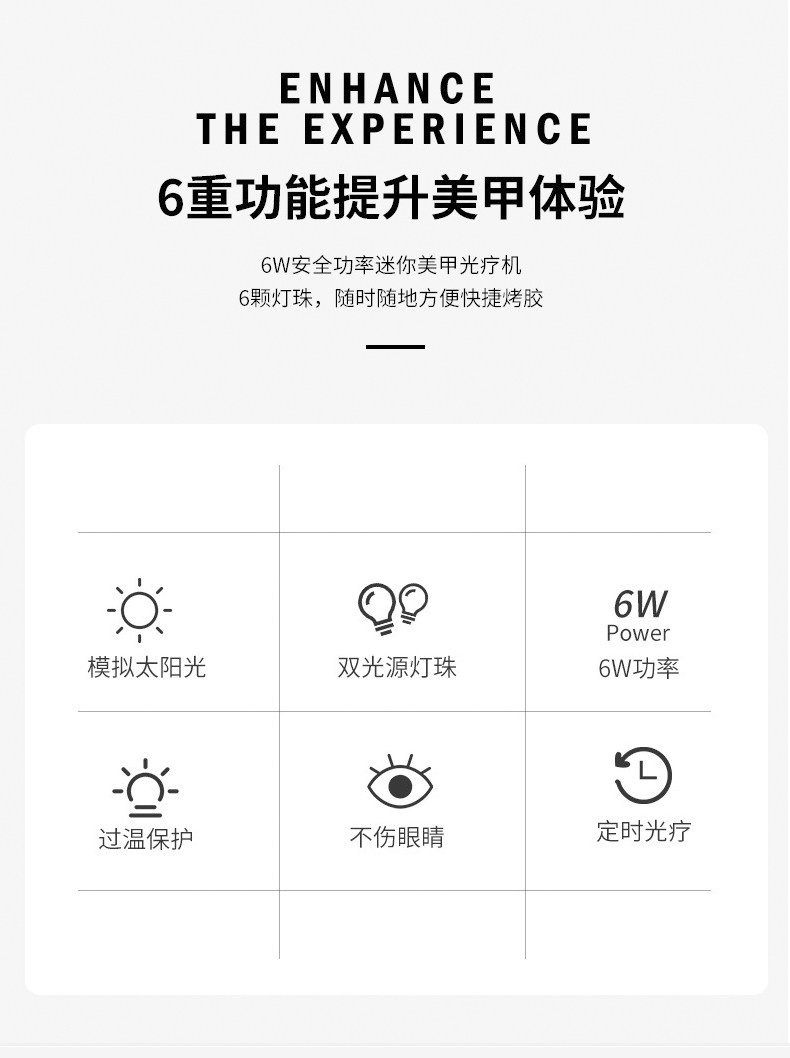 ENHANCE
THE EXPERIENCE

6重功能提升美甲体验

6W安全功率迷你美甲光疗机
6颗灯珠，随时随地方便快捷烤胶

模拟太阳光

双光源灯珠

6W
Power
6W功率

过温保护

不伤眼睛

定时光疗