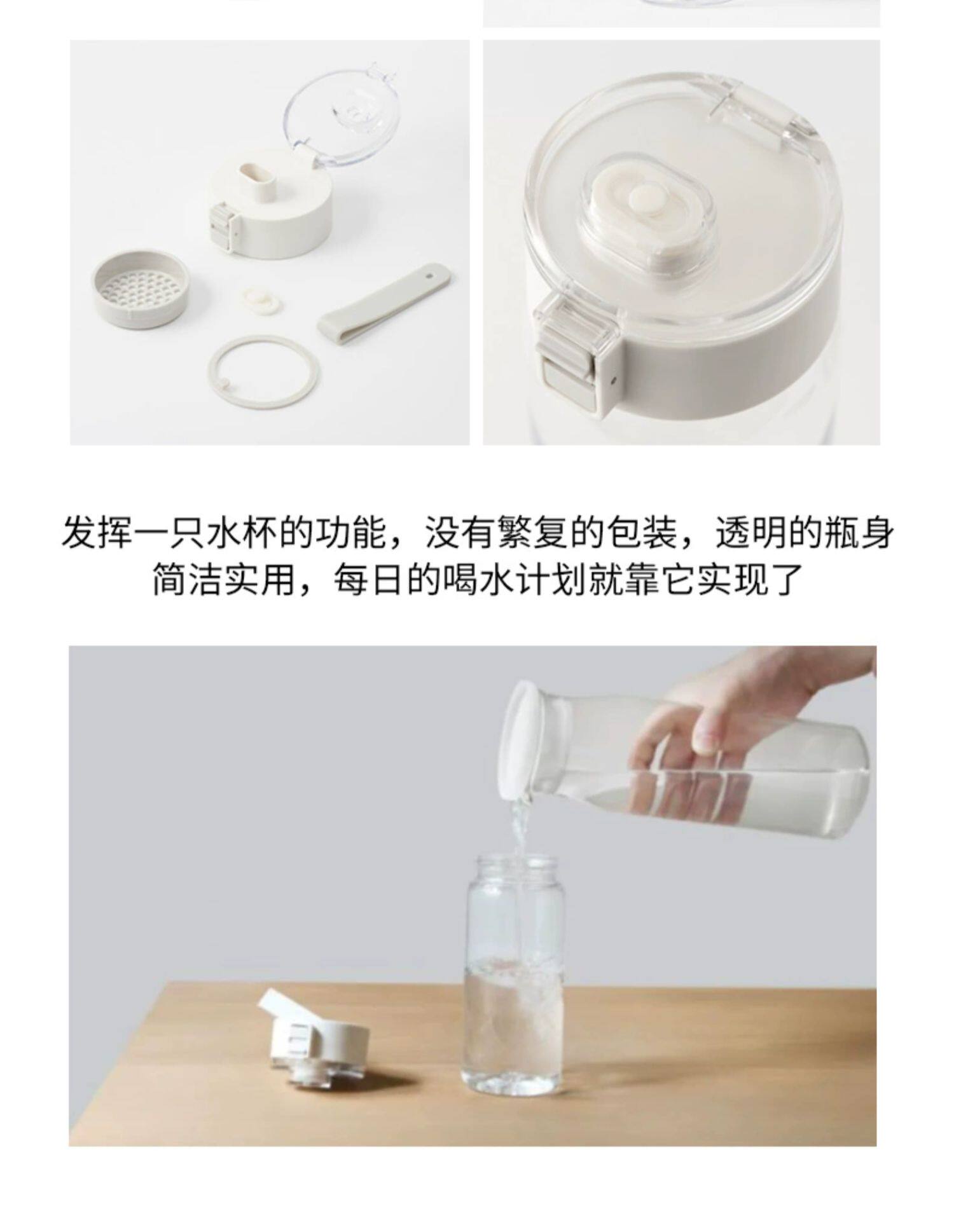 发挥一只水杯的功能，没有繁复的包装，透明的瓶身简洁实用，每日的喝水计划就靠它实现了