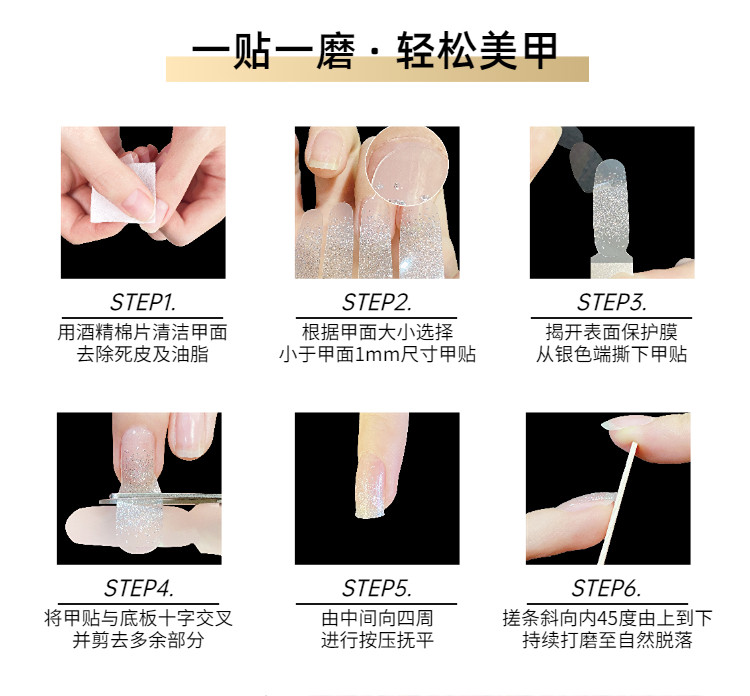 一贴一磨 · 轻松美甲

STEP1.
用酒精棉片清洁甲面
去除死皮及油脂

STEP2.
根据甲面大小选择
小于甲面1mm尺寸甲贴

STEP3.
揭开表面保护膜
从银色端撕下甲贴

STEP4.
将甲贴与底板十字交叉
并剪去多余部分

STEP5.
由中间向四周
进行按压抚平

STEP6.
搓条斜向内45度由上到下
持续打磨至自然脱落