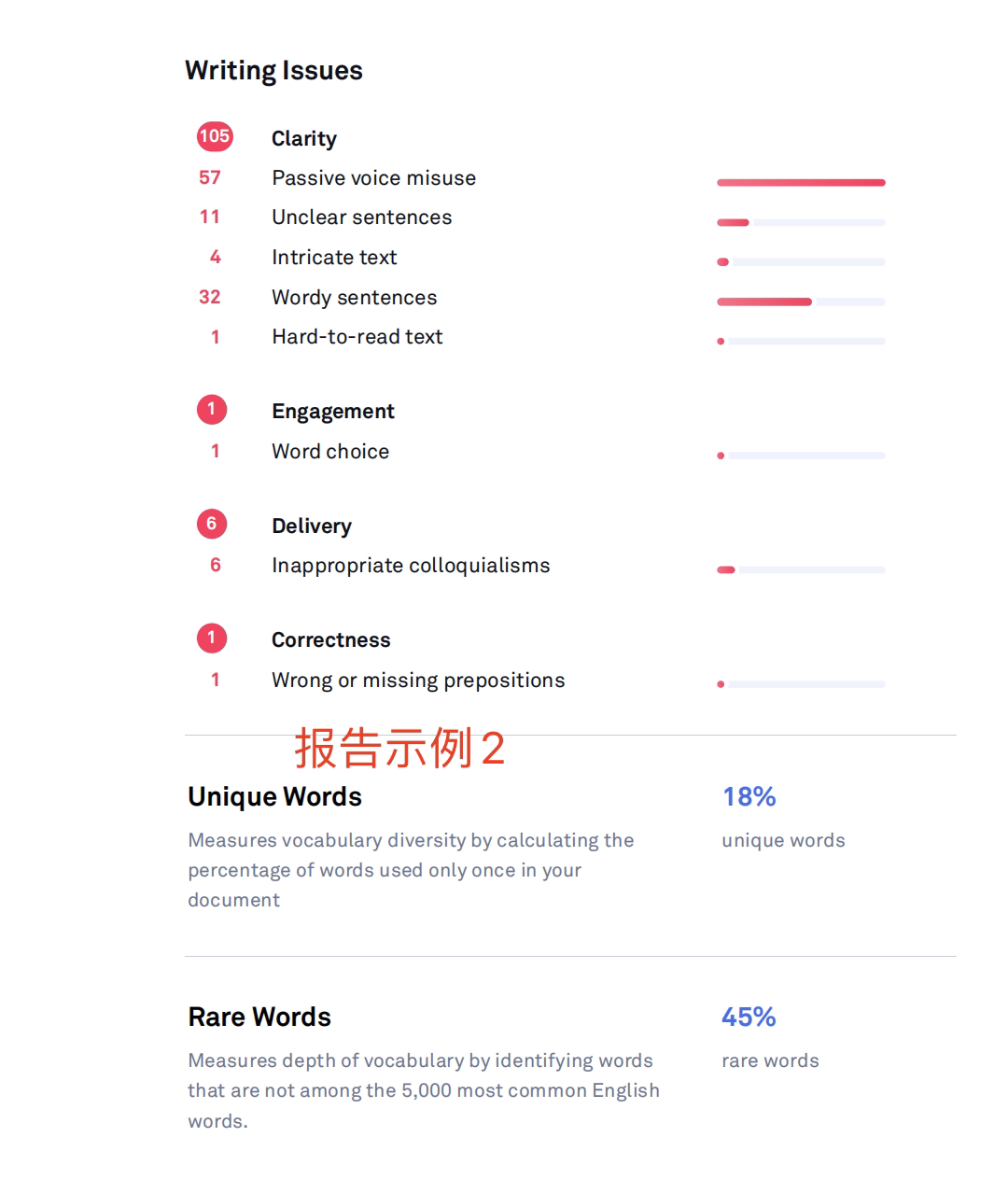 Writing Issues

105 Clarity
57 Passive voice misuse
11 Unclear sentences
4 Intricate text
32 Wordy sentences
1 Hard-to-read text

1 Engagement
1 Word choice

6 Delivery
6 Inappropriate colloquialisms

1 Correctness
1 Wrong or missing prepositions

报告示例2

Unique Words
Measures vocabulary diversity by calculating the percentage of words used only once in your document

18%
unique words

Rare Words
Measures depth of vocabulary by identifying words that are not among the 5,000 most common English words.

45%
rare words