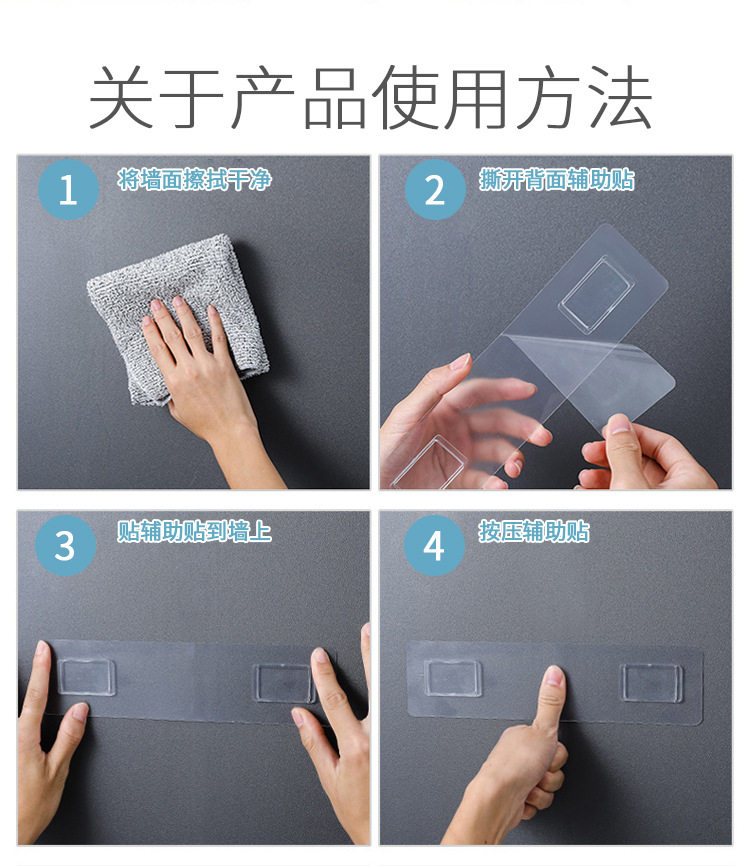 关于产品使用方法

1 将墙面擦拭干净

2 撕开背面辅助贴

3 贴辅助贴到墙上

4 按压辅助贴