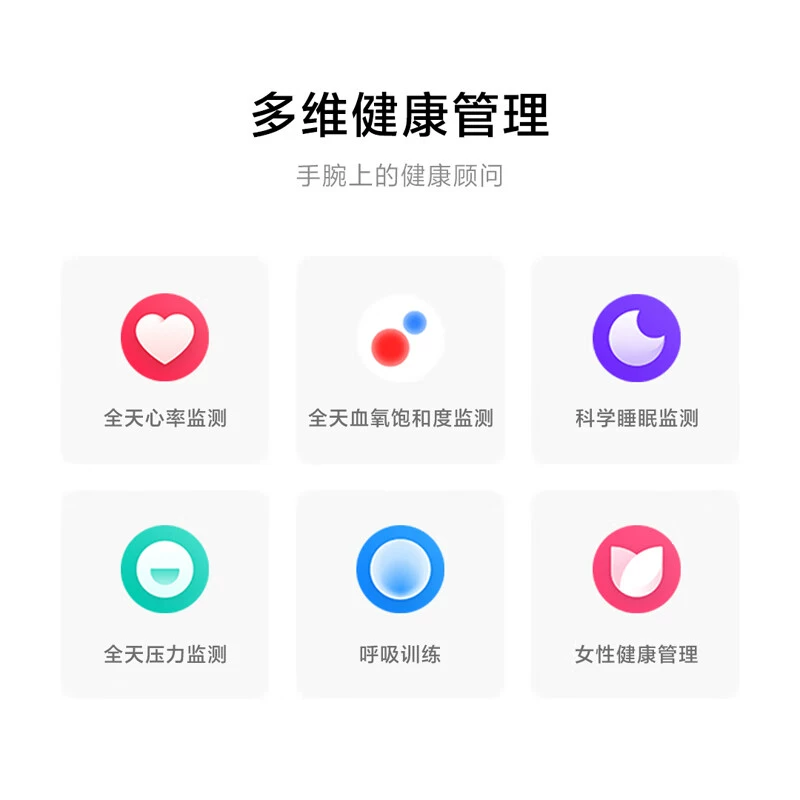 多维健康管理

手腕上的健康顾问

全天心率监测

全天血氧饱和度监测

科学睡眠监测

全天压力监测

呼吸训练

女性健康管理