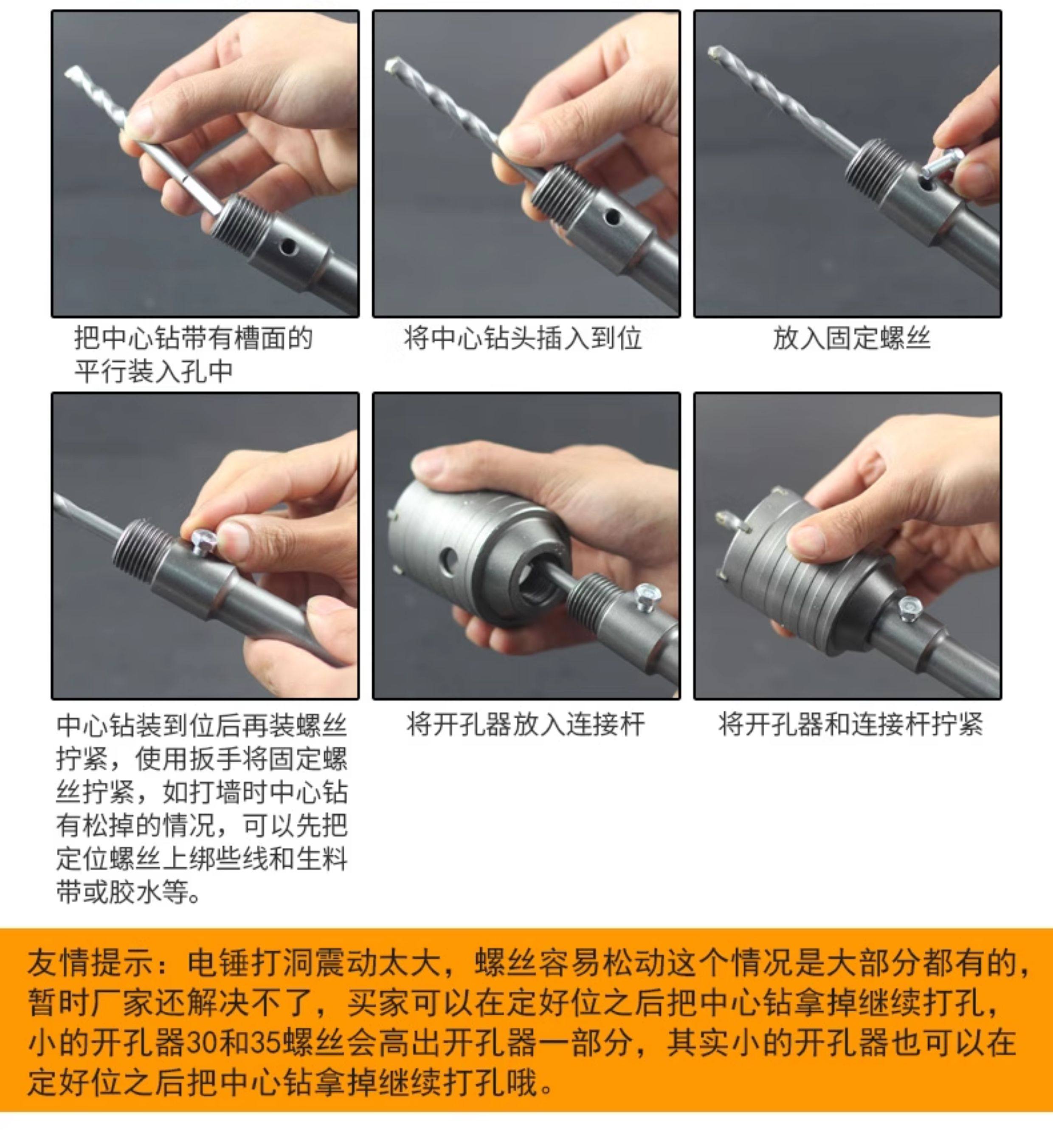 把中心钻带有槽面的平行装入孔中

将中心钻头插入到位

放入固定螺丝

中心钻装到位后再装螺丝拧紧，使用扳手将固定螺丝拧紧，如打墙时中心钻有松掉的情况，可以先把定位螺丝上绑些线和生料带或胶水等。

将开孔器放入连接杆

将开孔器和连接杆拧紧

友情提示：电锤打洞震动太大，螺丝容易松动这个情况是大部分都有的，暂时厂家还解决不了，买家可以在定好位之后把中心钻拿掉继续打孔，小的开孔器30和35螺丝会高出开孔器一部分，其实小的开孔器也可以在定好位之后把中心钻拿掉继续打孔哦。