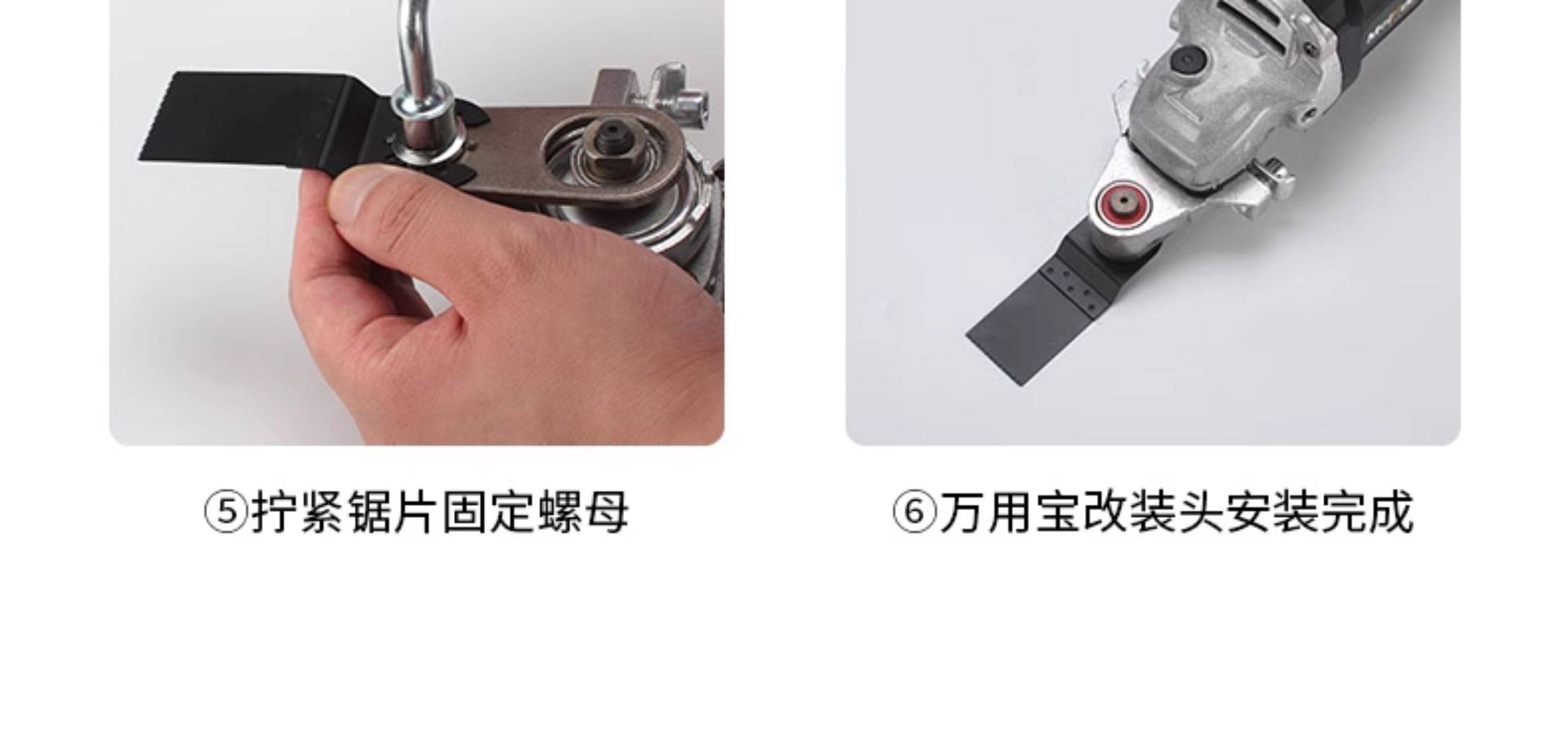 ⑤拧紧锯片固定螺母

⑥万用宝改装头安装完成