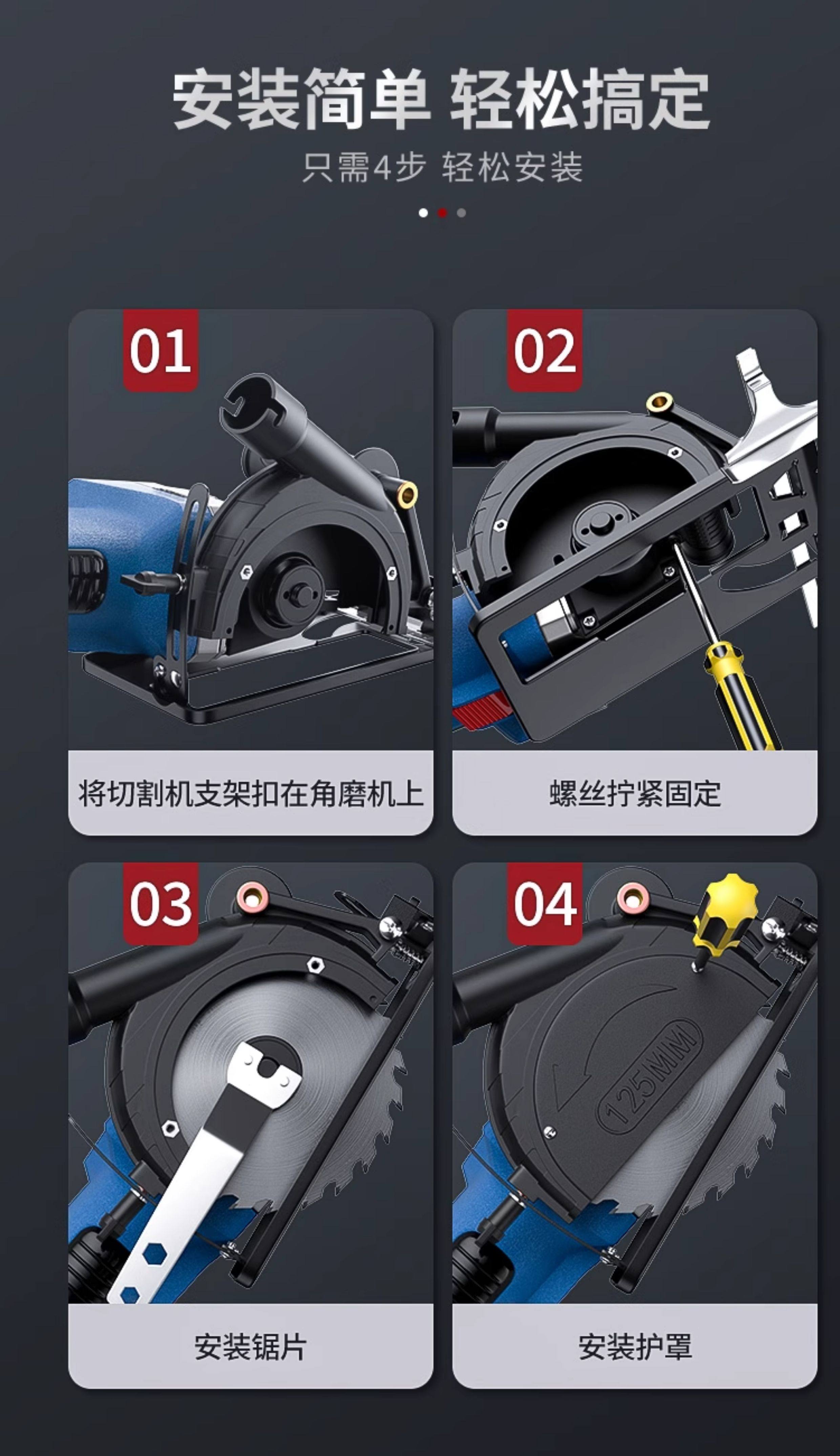 安装简单 轻松搞定

只需4步 轻松安装

01

将切割机支架扣在角磨机上

02

螺丝拧紧固定

03

安装锯片

04

125MM

安装护罩